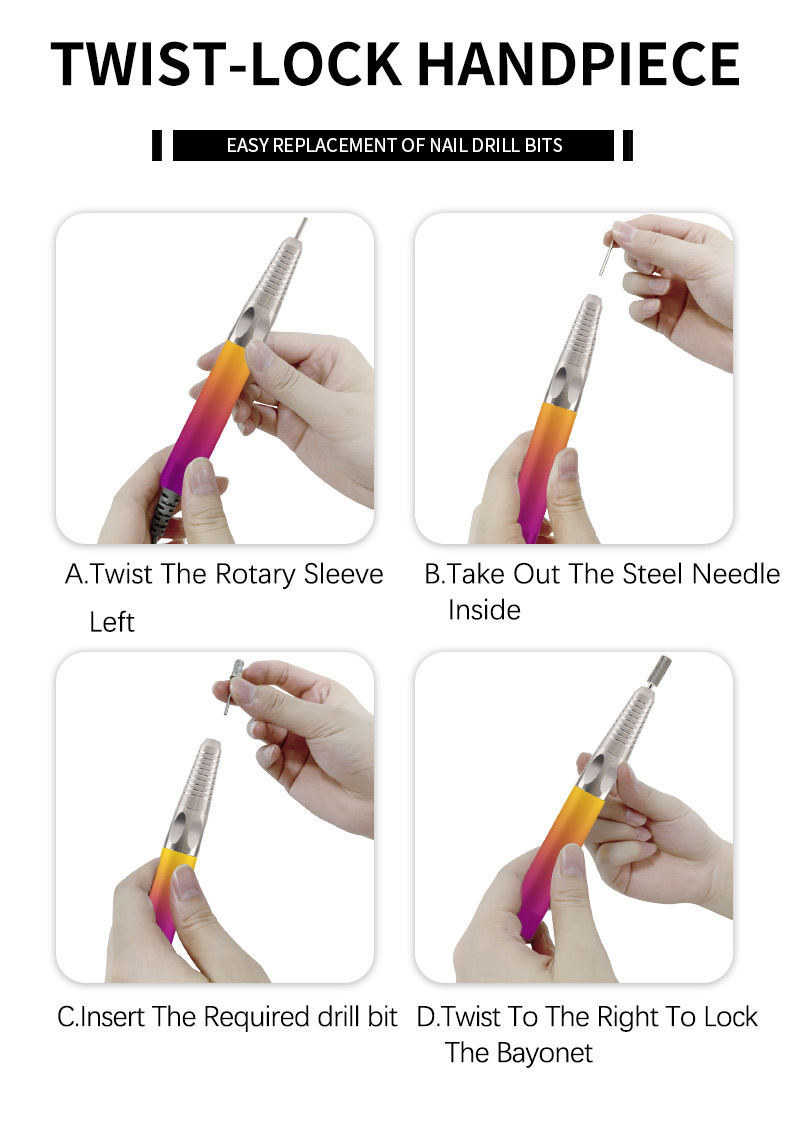 TWIST-LOCK HANDPIECE

EASY REPLACEMENT OF NAIL DRILL BITS

A.Twist The Rotary Sleeve Left

B.Take Out The Steel Needle Inside

C.Insert The Required drill bit

D.Twist To The Right To Lock The Bayonet