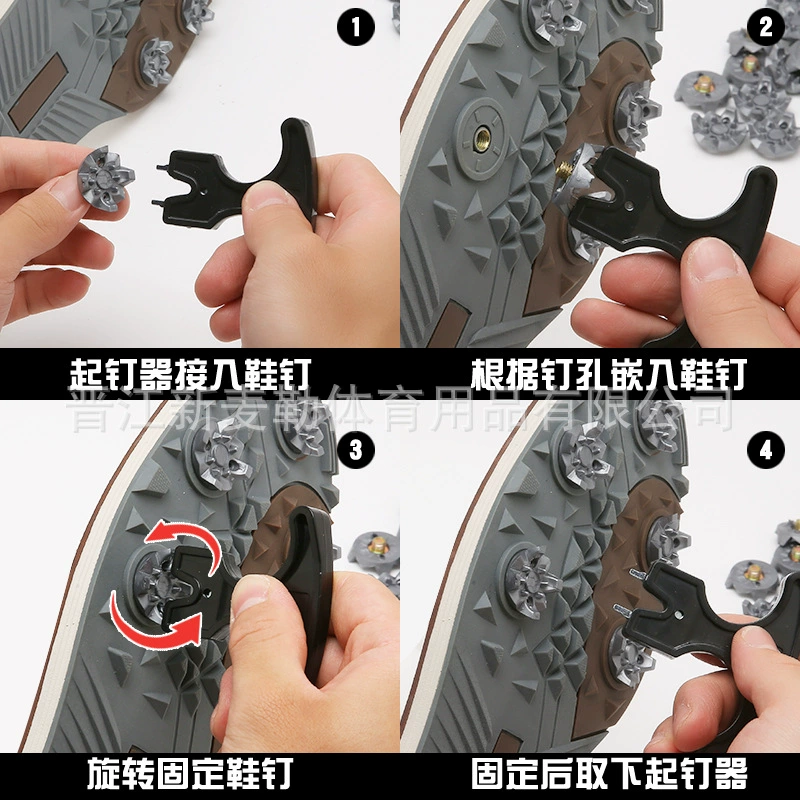 1
起钉器接入鞋钉

2
根据钉孔嵌入鞋钉

晋江新麦勒体育用品有限公司

3
旋转固定鞋钉

4
固定后取下起钉器