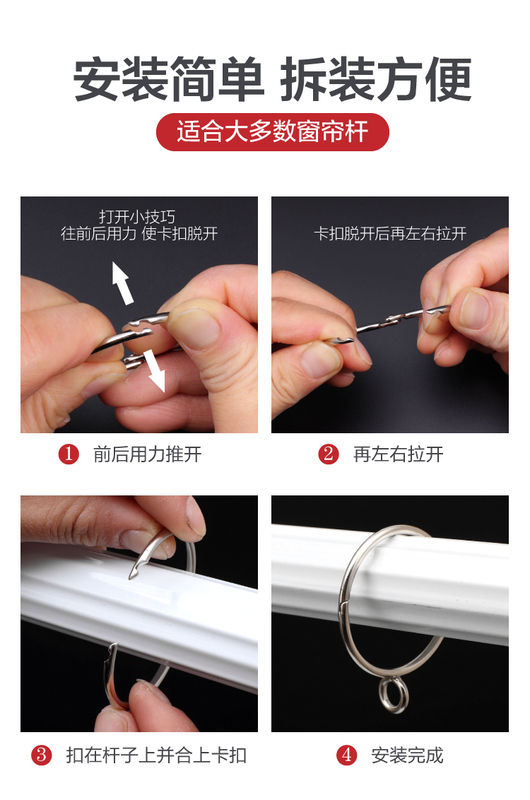 安装简单 拆装方便

适合大多数窗帘杆

打开小技巧
往前后用力 使卡扣脱开

卡扣脱开后再左右拉开

1 前后用力推开

2 再左右拉开

3 扣在杆子上并合上卡扣

4 安装完成