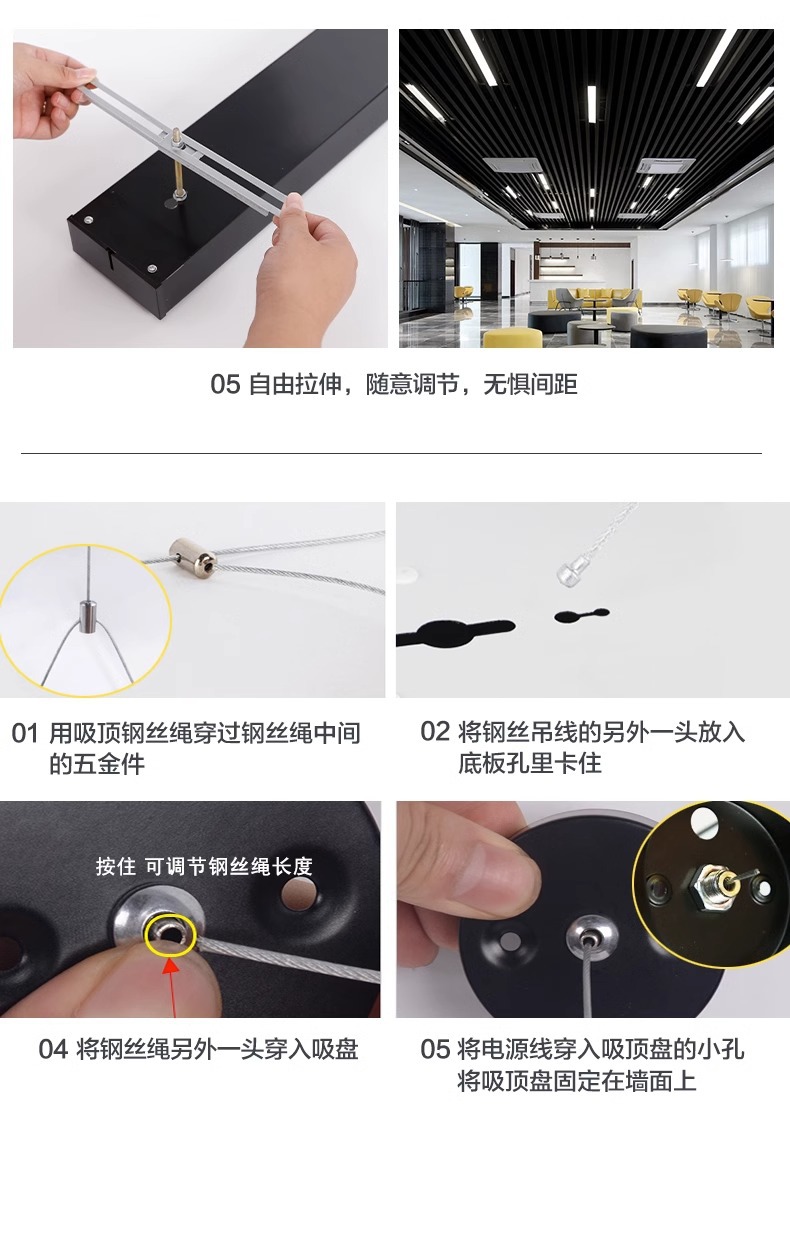 05 自由拉伸，随意调节，无惧间距

01 用吸顶钢丝绳穿过钢丝绳中间的五金件

02 将钢丝吊线的另外一头放入底板孔里卡住

按住 可调节钢丝绳长度

04 将钢丝绳另外一头穿入吸盘

05 将电源线穿入吸顶盘的小孔
将吸顶盘固定在墙面上