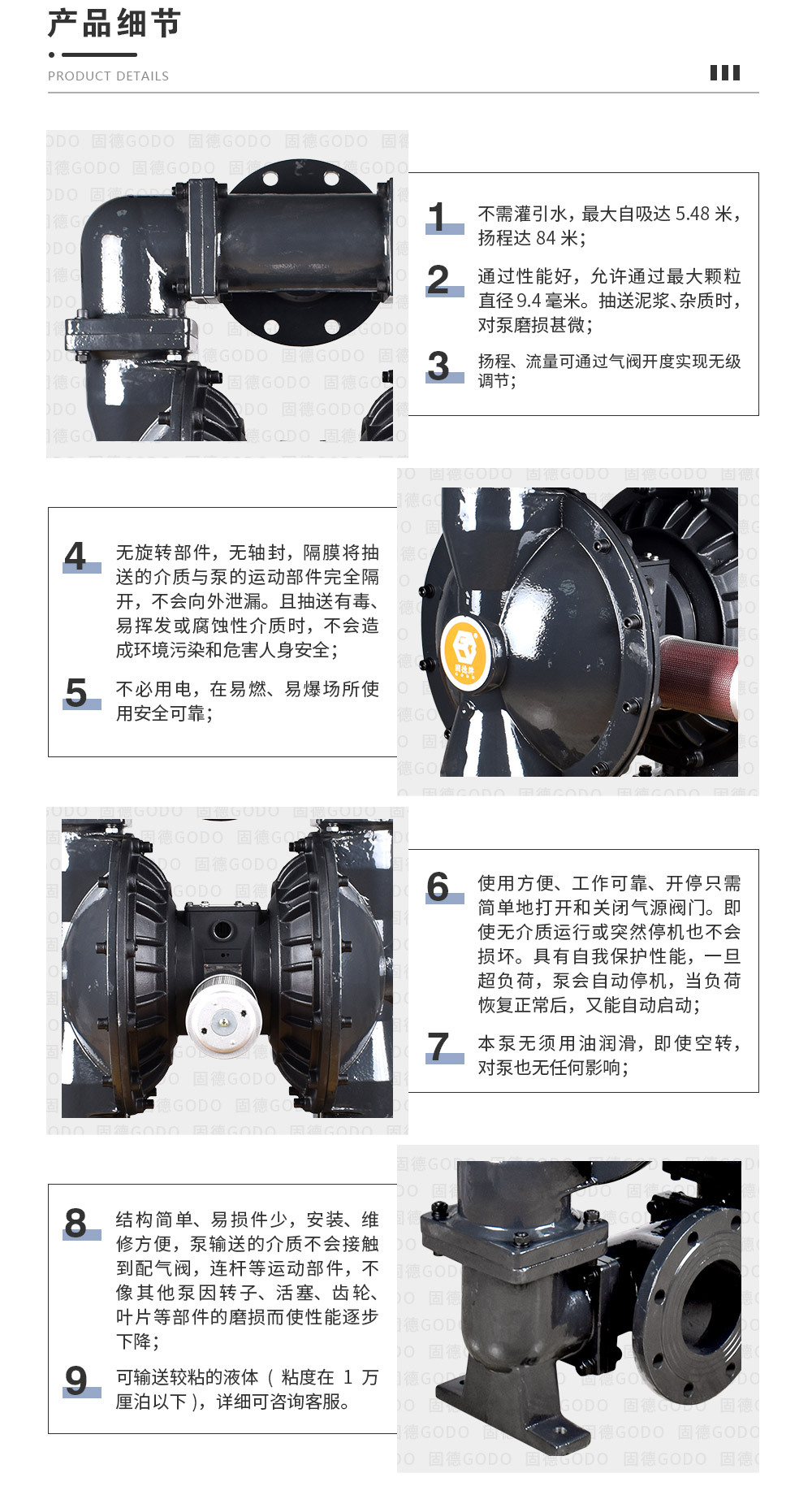 产品细节

PRODUCT DETAILS

1 不需灌引水，最大自吸达5.48米，扬程达84米；

2 通过性能好，允许通过最大颗粒直径9.4毫米。抽送泥浆、杂质时，对泵磨损甚微；

3 扬程、流量可通过气阀开度实现无级调节；

4 无旋转部件，无轴封，隔膜将抽送的介质与泵的运动部件完全隔开，不会向外泄漏。且抽送有毒、易挥发或腐蚀性介质时，不会造成环境污染和危害人身安全；

5 不必用电，在易燃、易爆场所使用安全可靠；

6 使用方便、工作可靠、开停只需简单地打开和关闭气源阀门。即使无介质运行或突然停机也不会损坏。具有自我保护性能，一旦超负荷，泵会自动停机，当负荷恢复正常后，又能自动启动；

7 本泵无须用油润滑，即使空转，对泵也无任何影响；

8 结构简单、易损件少，安装、维修方便，泵输送的介质不会接触到配气阀，连杆等运动部件，不像其他泵因转子、活塞、齿轮、叶片等部件的磨损而使性能逐步下降；

9 可输送较粘的液体（粘度在1万厘泊以下），详细可咨询客服。

固德GODO