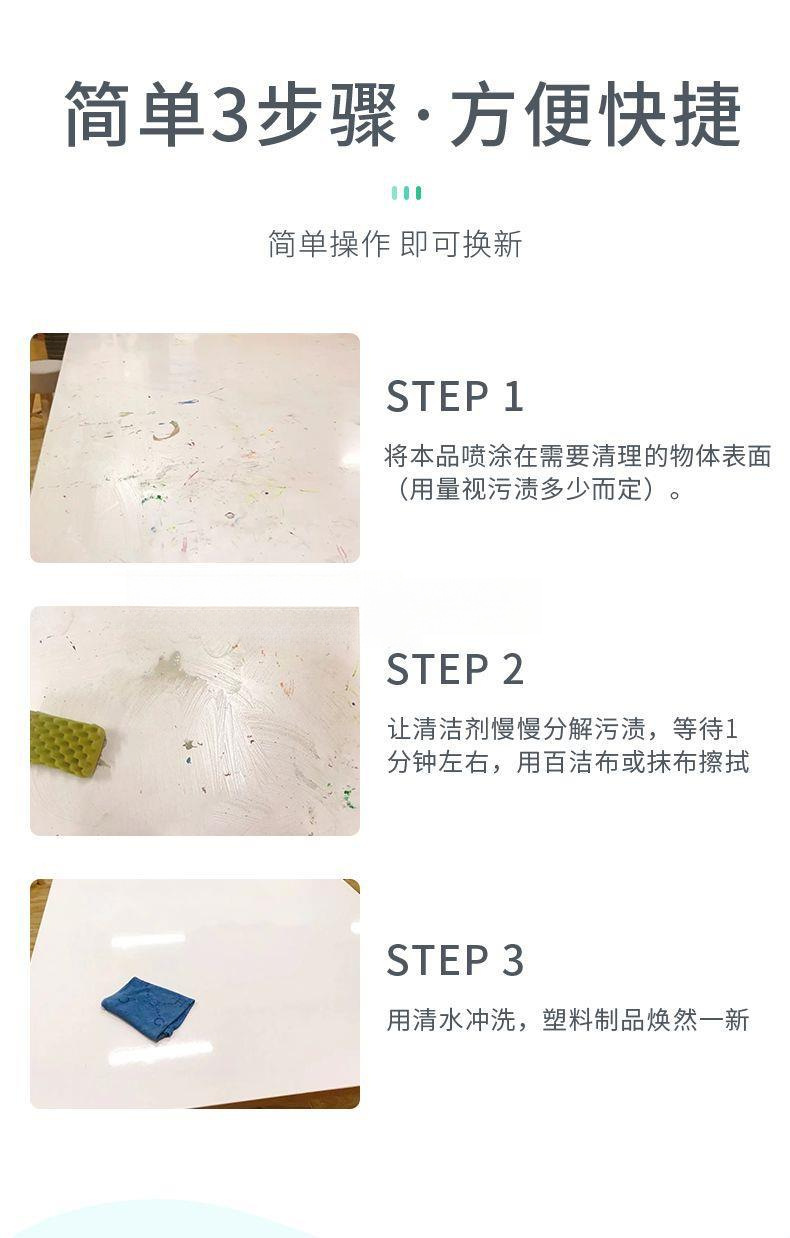 简单3步骤·方便快捷

简单操作 即可换新

STEP 1

将本品喷涂在需要清理的物体表面（用量视污渍多少而定）。

STEP 2

让清洁剂慢慢分解污渍，等待1分钟左右，用百洁布或抹布擦拭

STEP 3

用清水冲洗，塑料制品焕然一新