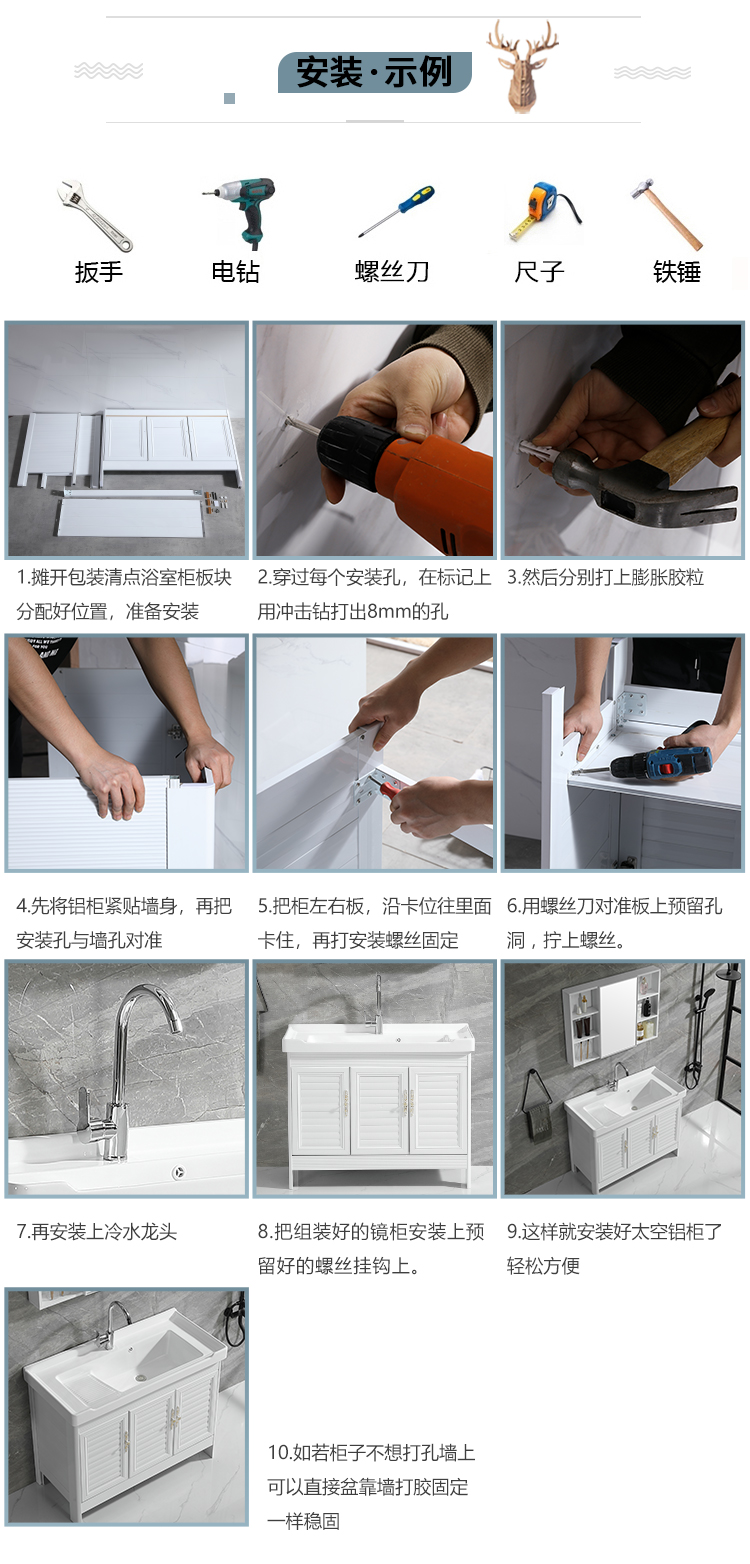 安装·示例

扳手 电钻 螺丝刀 尺子 铁锤

1.摊开包装清点浴室柜板块分配好位置，准备安装

2.穿过每个安装孔，在标记上用冲击钻打出8mm的孔

3.然后分别打上膨胀胶粒

4.先将铝柜紧贴墙身，再把安装孔与墙孔对准

5.把柜左右板，沿卡位往里面卡住，再打安装螺丝固定

6.用螺丝刀对准板上预留孔洞，拧上螺丝。

7.再安装上冷水龙头

8.把组装好的镜柜安装上预留好的螺丝挂钩上。

9.这样就安装好太空铝柜了轻松方便

10.如若柜子不想打孔墙上可以直接盆靠墙打胶固定一样稳固