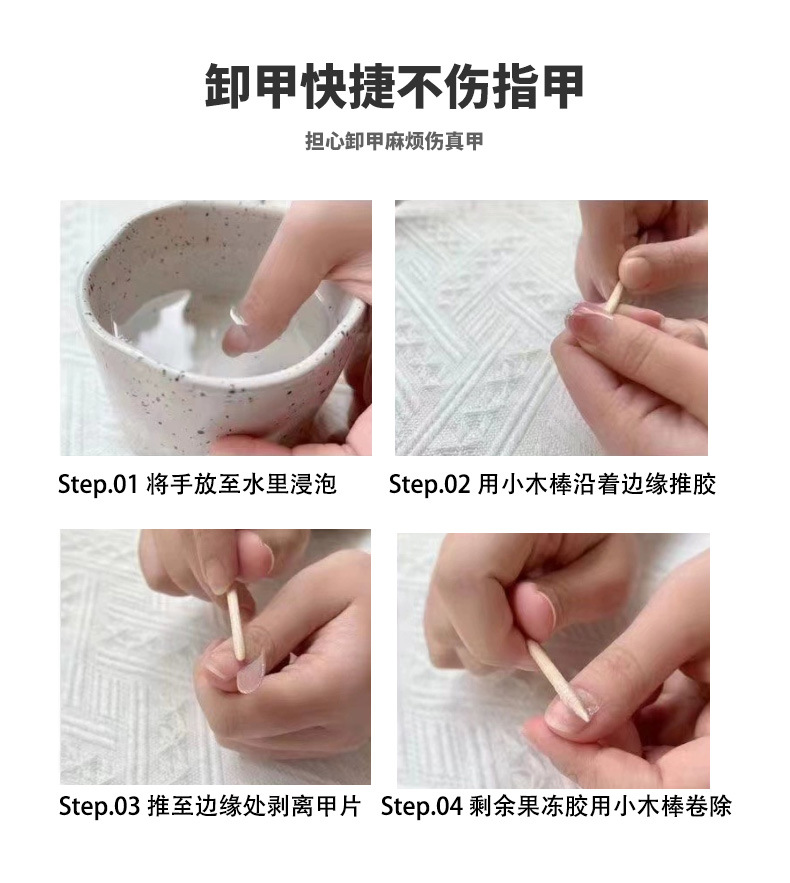 卸甲快捷不伤指甲

担心卸甲麻烦伤真甲

Step.01 将手放至水里浸泡

Step.02 用小木棒沿着边缘推胶

Step.03 推至边缘处剥离甲片

Step.04 剩余果冻胶用小木棒卷除