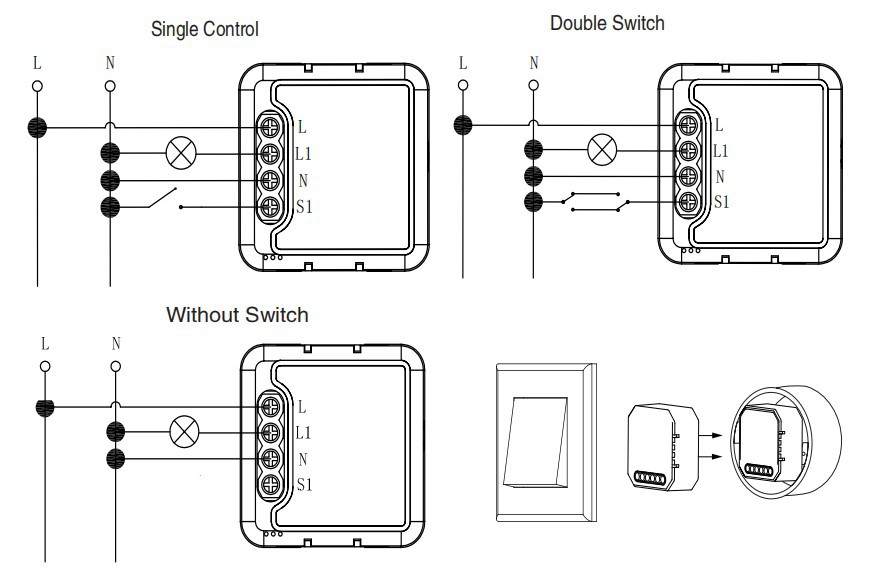 Single Control

L N

L
L1
N
S1

Double Switch

L N

L
L1
N
S1

Without Switch

L N

L
L1
N
S1