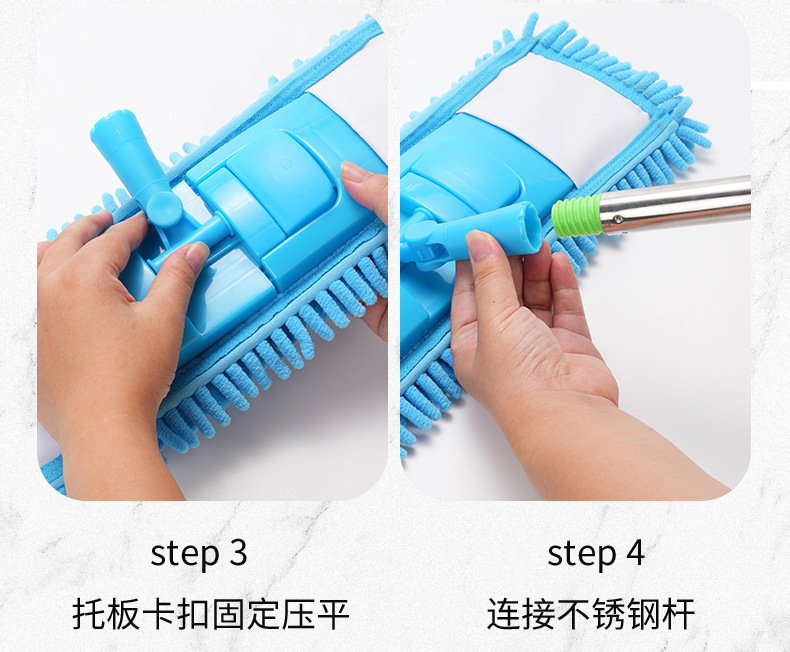 step 3
托板卡扣固定压平

step 4
连接不锈钢杆