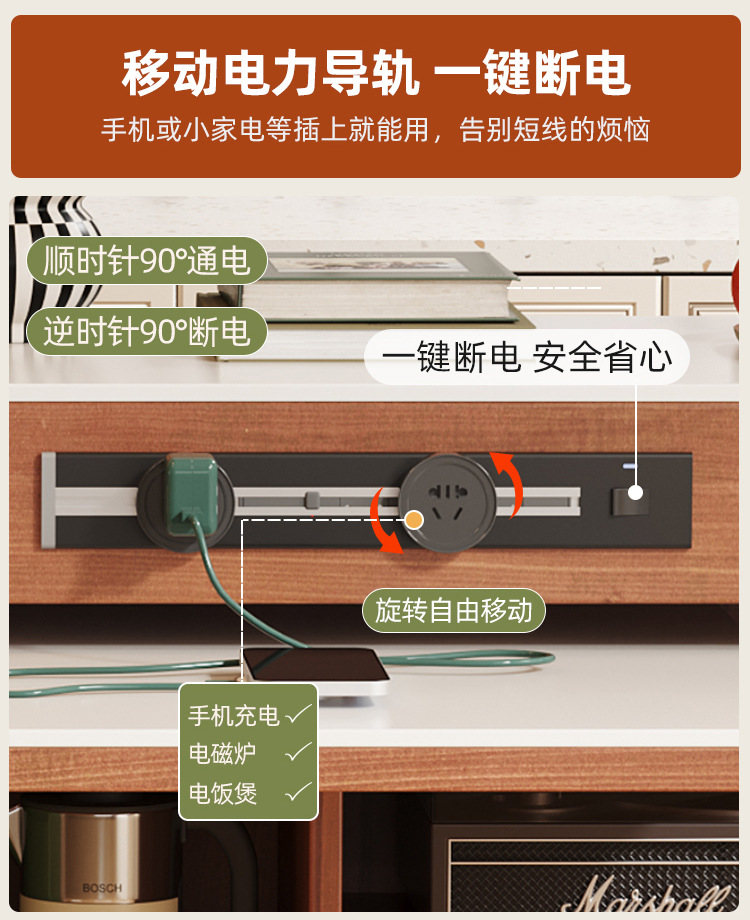 移动电力导轨 一键断电

手机或小家电等插上就能用，告别短线的烦恼

顺时针90°通电

逆时针90°断电

一键断电 安全省心

旋转自由移动

手机充电 ✓
电磁炉 ✓
电饭煲 ✓

BOSCH

Marshall