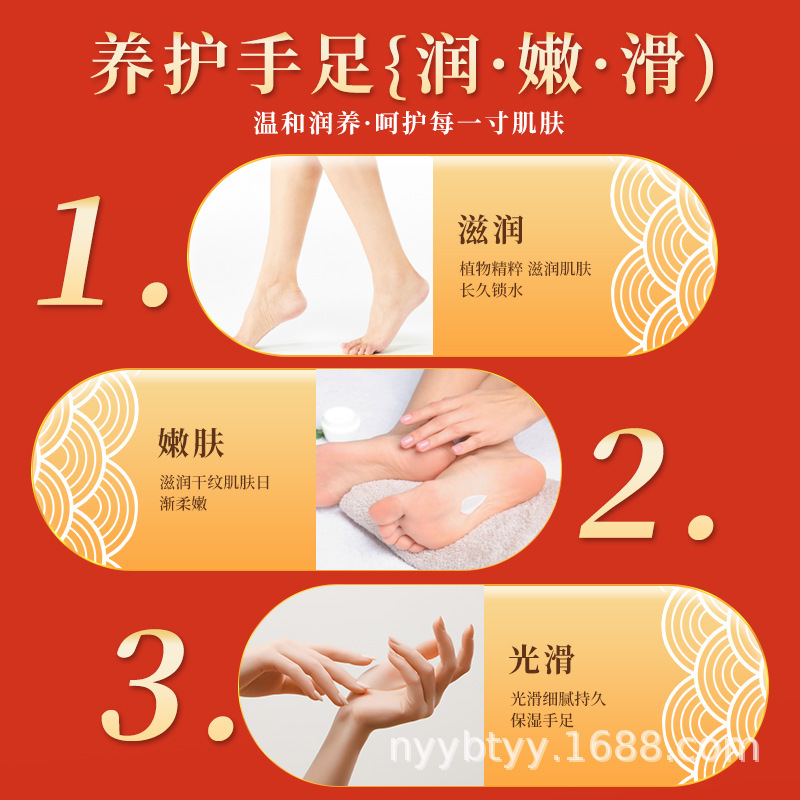 养护手足{润·嫩·滑)
温和润养·呵护每一寸肌肤

1.

滋润
植物精粹 滋润肌肤 长久锁水

嫩肤
滋润干纹肌肤日渐柔嫩

2.

3.

光滑
光滑细腻持久 保湿手足

nyybtyy.1688.com