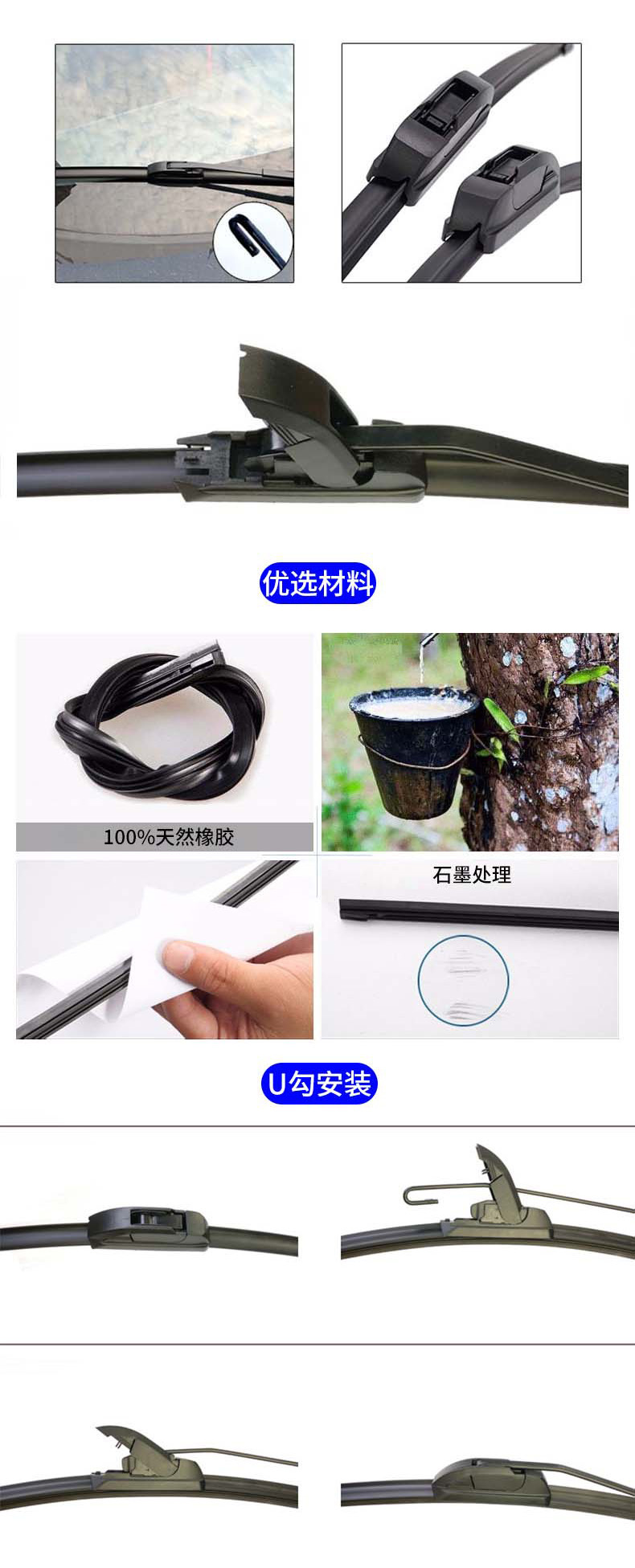 优选材料

100%天然橡胶

石墨处理

U勾安装