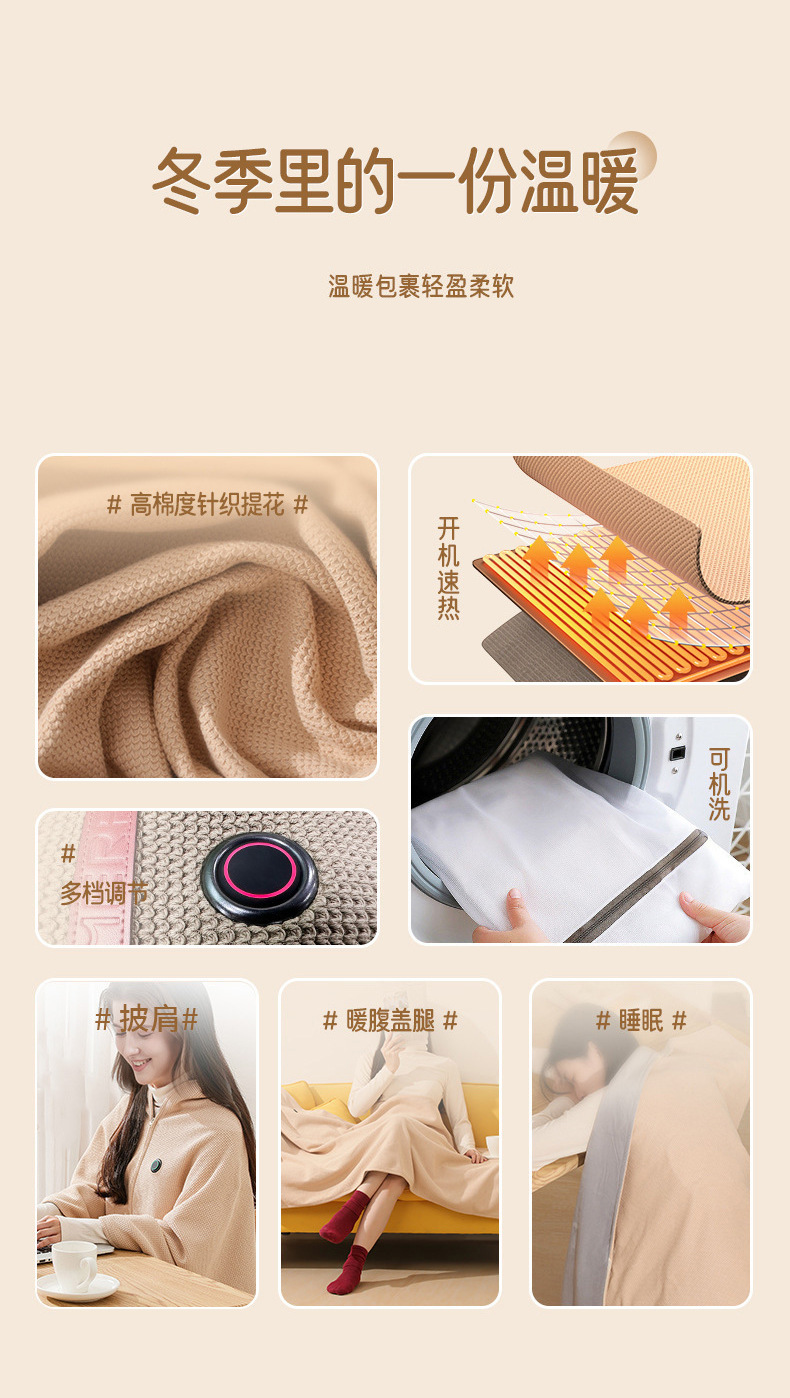 冬季里的一份温暖

温暖包裹轻盈柔软

# 高棉度针织提花 #

开机速热

可机洗

# 多档调节

# 披肩#

# 暖腹盖腿 #

# 睡眠 #