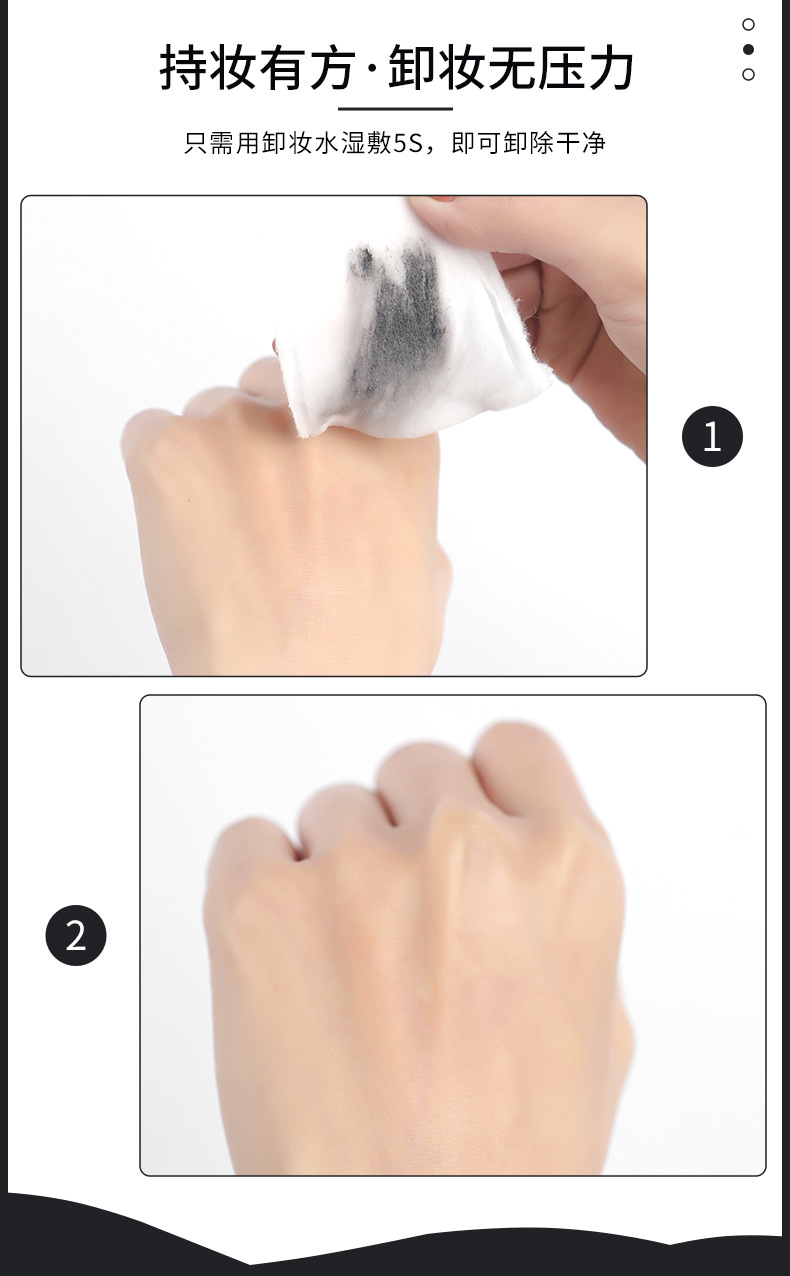 持妆有方·卸妆无压力

只需用卸妆水湿敷5S，即可卸除干净

1

2