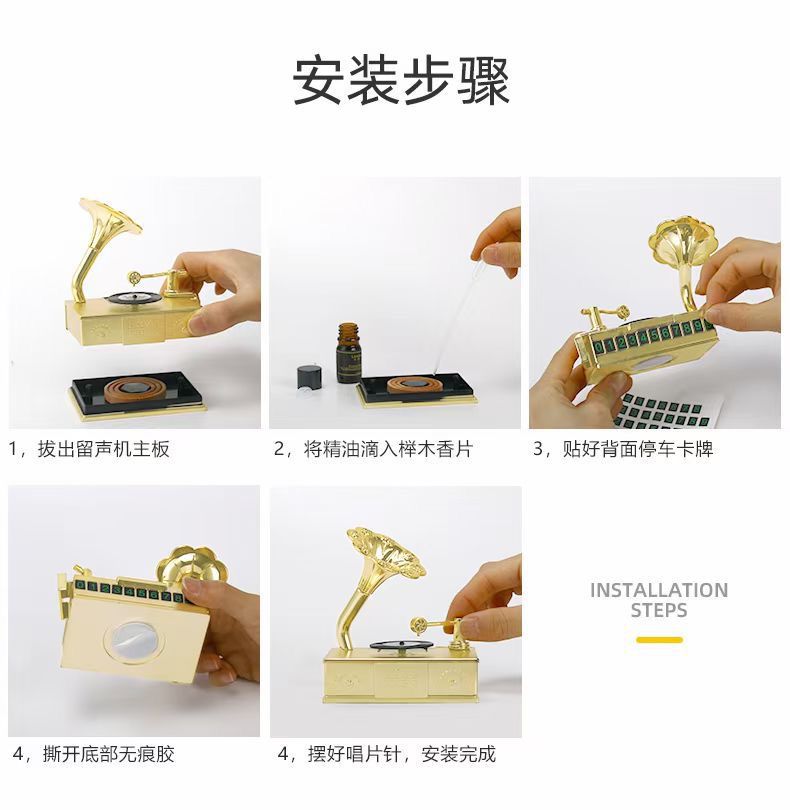 安装步骤

1，拔出留声机主板

2，将精油滴入榉木香片

3，贴好背面停车卡牌

4，撕开底部无痕胶

4，摆好唱片针，安装完成

INSTALLATION STEPS