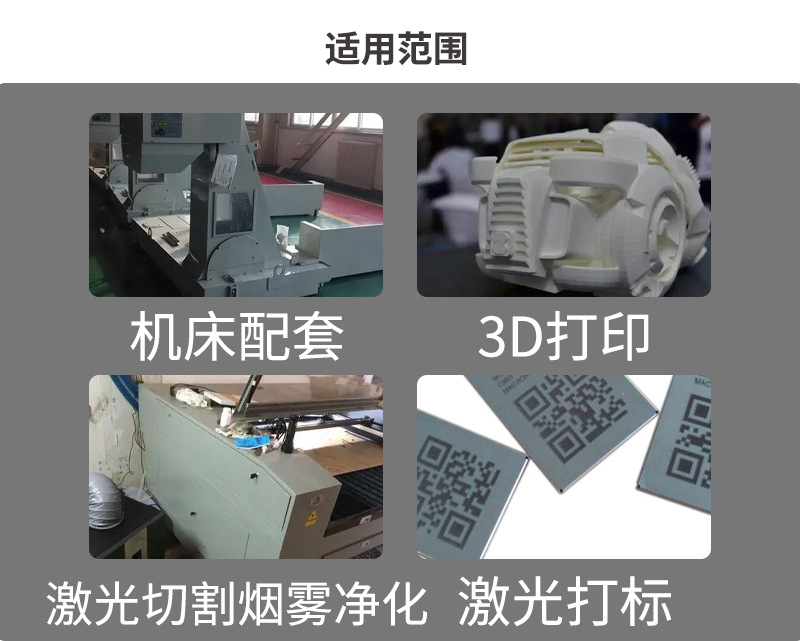 适用范围

机床配套

3D打印

激光切割烟雾净化

激光打标