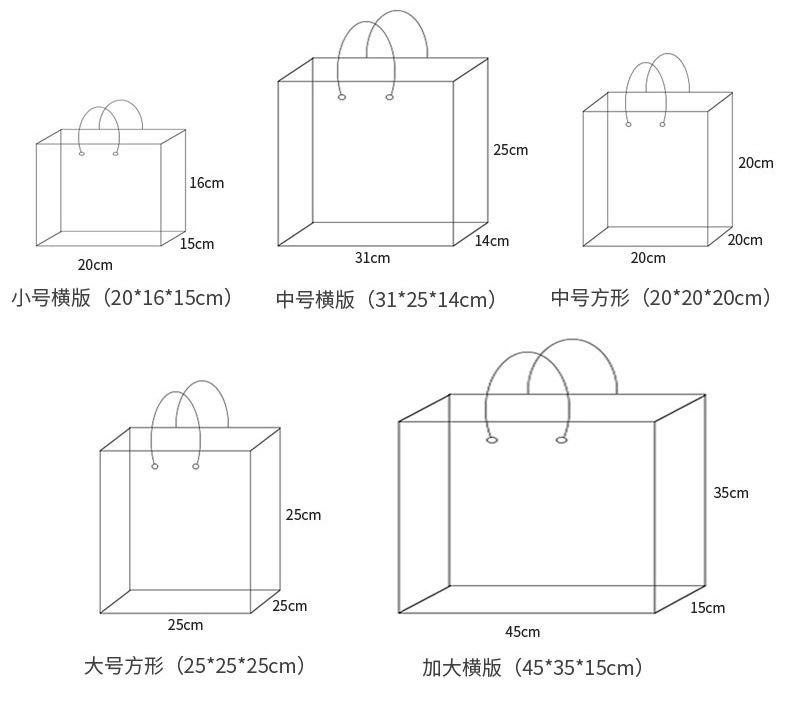 16cm
15cm
20cm
小号横版（20*16*15cm）

25cm
14cm
31cm
中号横版（31*25*14cm）

20cm
20cm
20cm
中号方形（20*20*20cm）

25cm
25cm
25cm
大号方形（25*25*25cm）

35cm
15cm
45cm
加大横版（45*35*15cm）