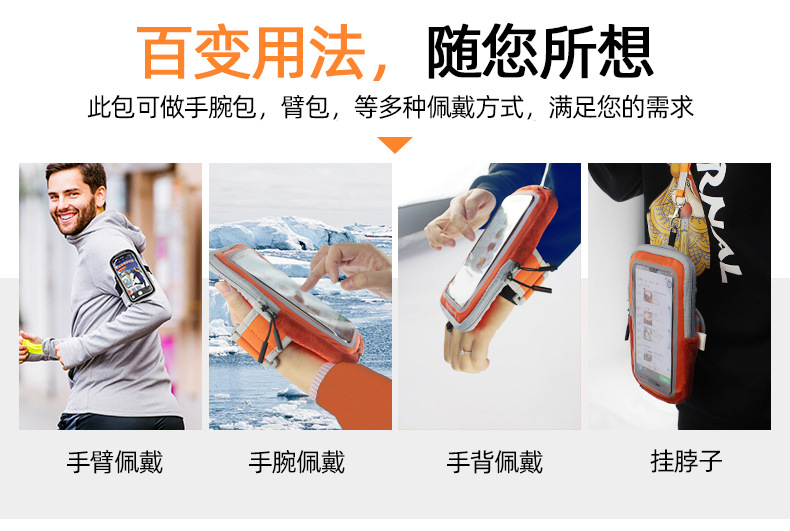 百变用法，随您所想

此包可做手腕包，臂包，等多种佩戴方式，满足您的需求

手臂佩戴

手腕佩戴

手背佩戴

挂脖子