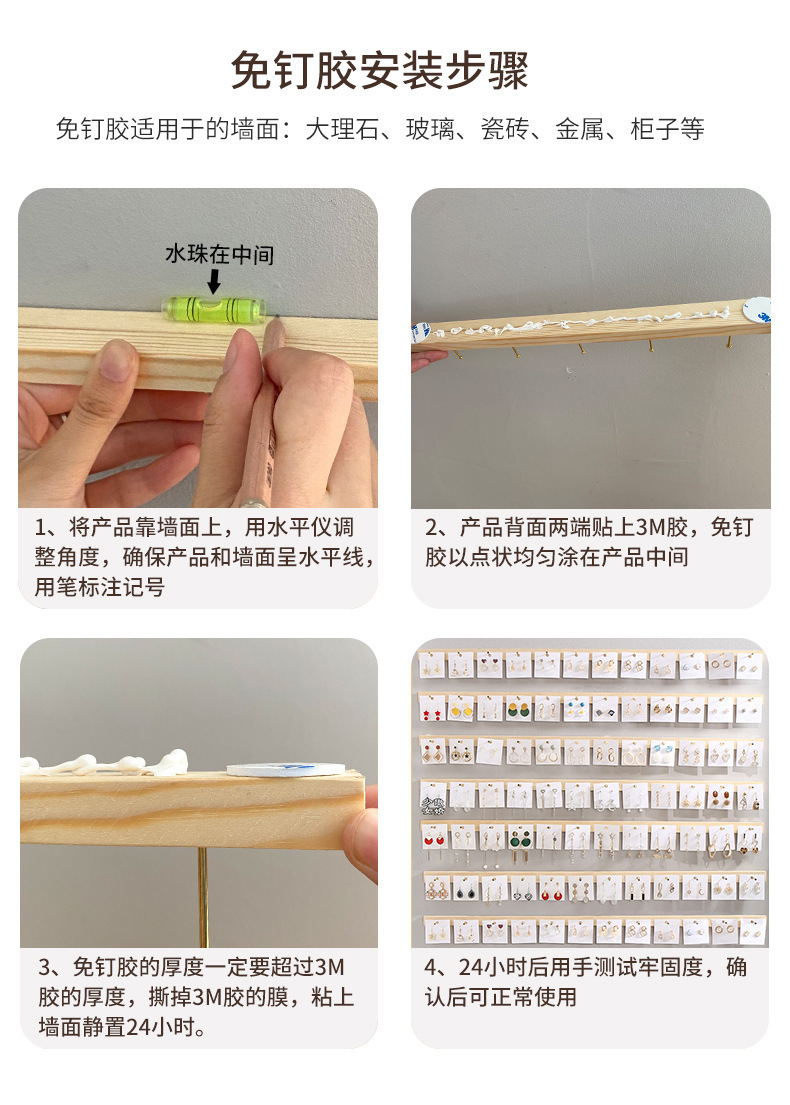 免钉胶安装步骤

免钉胶适用于的墙面：大理石、玻璃、瓷砖、金属、柜子等

水珠在中间

1、将产品靠墙面上，用水平仪调整角度，确保产品和墙面呈水平线，用笔标注记号

2、产品背面两端贴上3M胶，免钉胶以点状均匀涂在产品中间

3、免钉胶的厚度一定要超过3M胶的厚度，撕掉3M胶的膜，粘上墙面静置24小时。

4、24小时后用手测试牢固度，确认后可正常使用