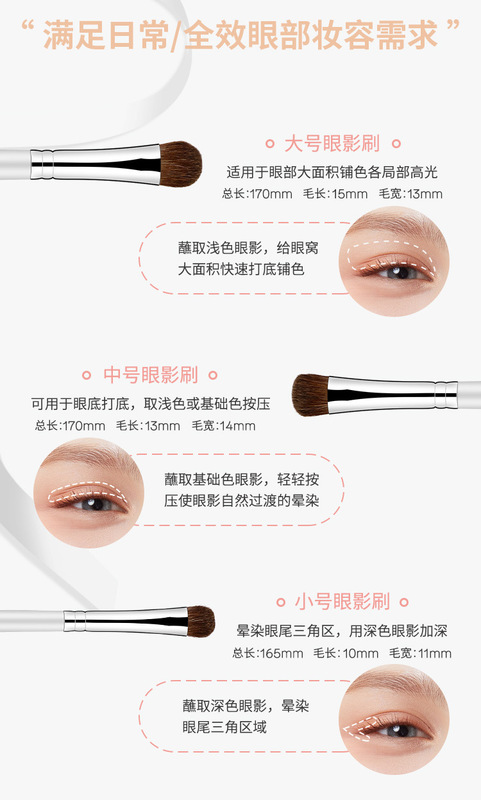 “ 满足日常/全效眼部妆容需求 ”

大号眼影刷

适用于眼部大面积铺色各局部高光

总长:170mm 毛长:15mm 毛宽:13mm

蘸取浅色眼影，给眼窝大面积快速打底铺色

中号眼影刷

可用于眼底打底，取浅色或基础色按压

总长:170mm 毛长:13mm 毛宽:14mm

蘸取基础色眼影，轻轻按压使眼影自然过渡的晕染

小号眼影刷

晕染眼尾三角区，用深色眼影加深

总长:165mm 毛长:10mm 毛宽:11mm

蘸取深色眼影，晕染眼尾三角区域