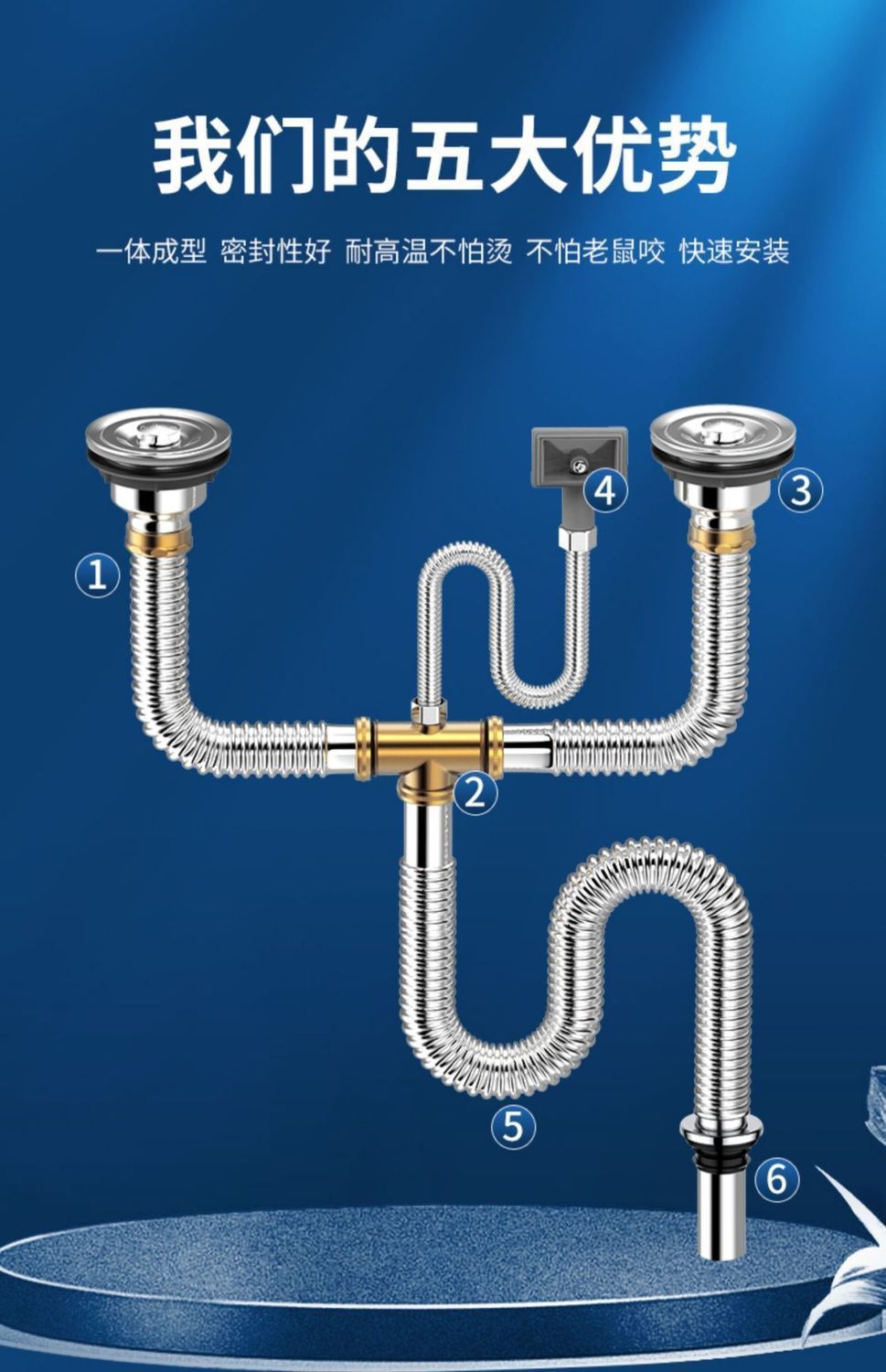 我们的五大优势

一体成型 密封性好 耐高温不怕烫 不怕老鼠咬 快速安装

1
4
3
2
5
6