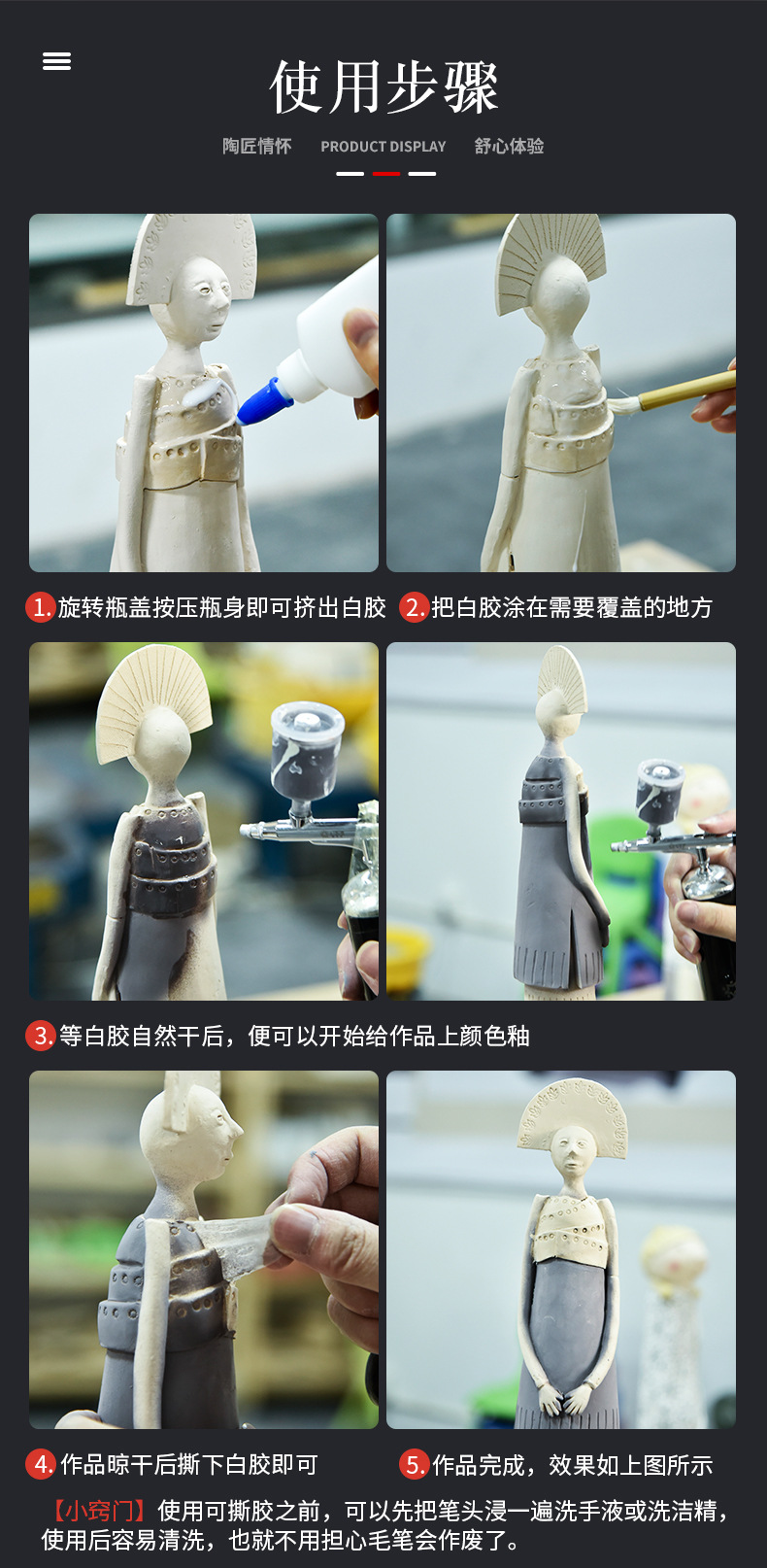 使用步骤

陶匠情怀　PRODUCT DISPLAY　舒心体验

1. 旋转瓶盖按压瓶身即可挤出白胶　2. 把白胶涂在需要覆盖的地方

3. 等白胶自然干后，便可以开始给作品上颜色釉

4. 作品晾干后撕下白胶即可　5. 作品完成，效果如上图所示

【小窍门】使用可撕胶之前，可以先把笔头浸一遍洗手液或洗洁精，使用后容易清洗，也就不用担心毛笔会作废了。