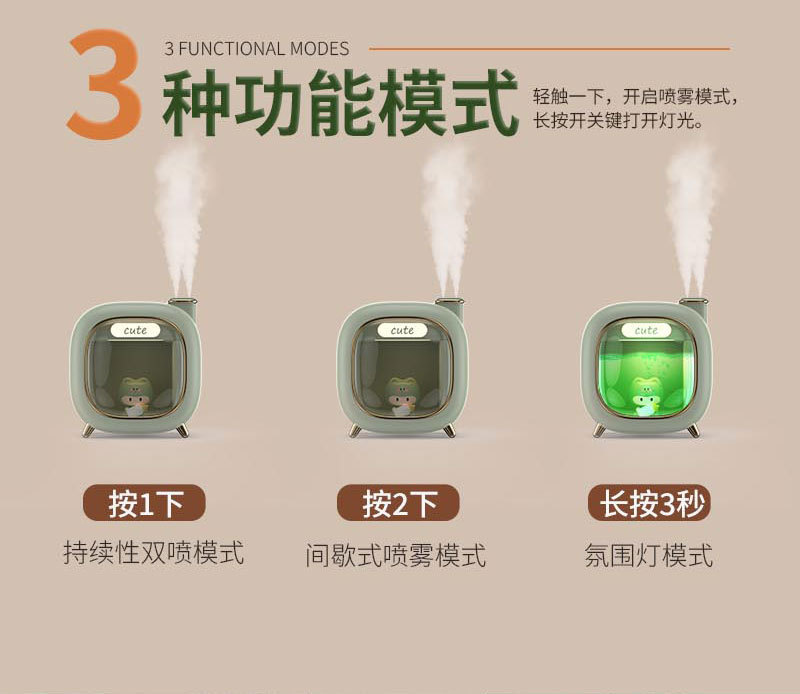 3 3 FUNCTIONAL MODES
种功能模式

轻触一下，开启喷雾模式，长按开关键打开灯光。

cute

cute

cute

按1下
持续性双喷模式

按2下
间歇式喷雾模式

长按3秒
氛围灯模式