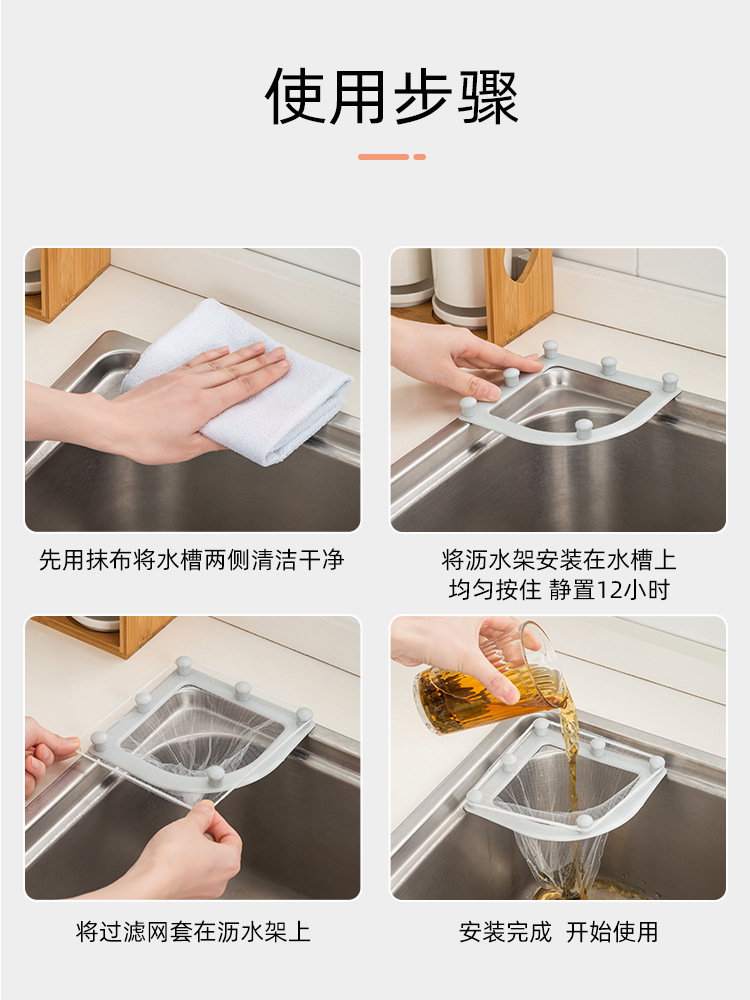 使用步骤

先用抹布将水槽两侧清洁干净

将沥水架安装在水槽上
均匀按住 静置12小时

将过滤网套在沥水架上

安装完成 开始使用