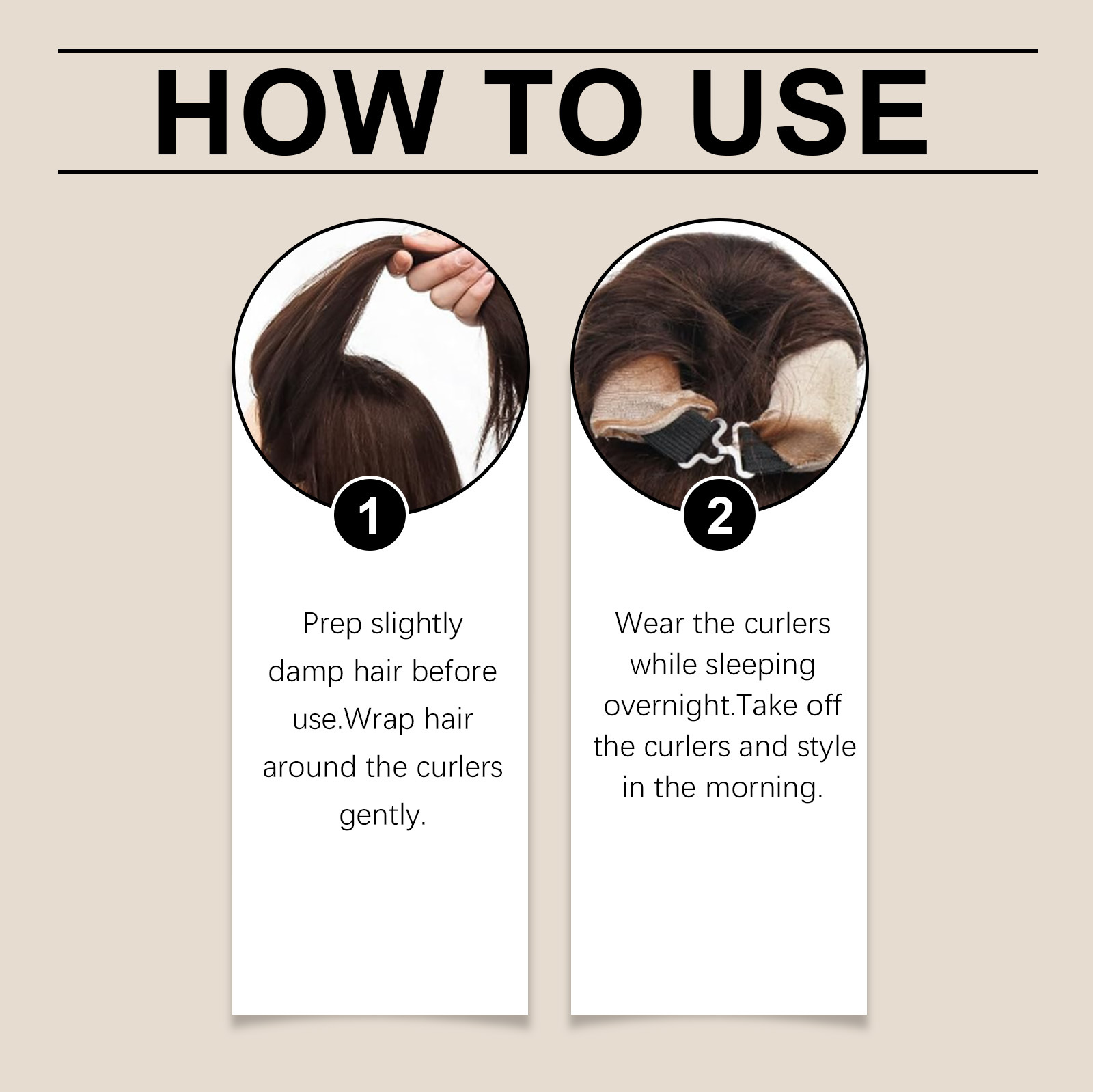 HOW TO USE

1

Prep slightly damp hair before use.Wrap hair around the curlers gently.

2

Wear the curlers while sleeping overnight.Take off the curlers and style in the morning.