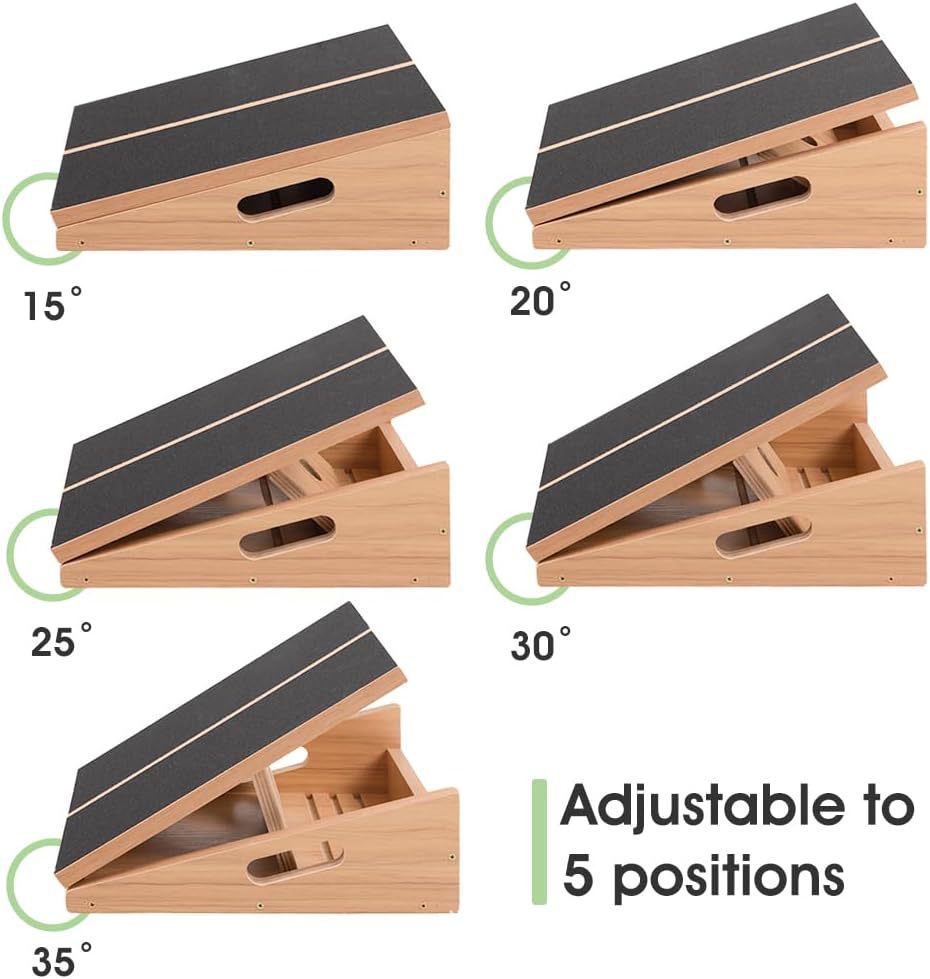 15°

20°

25°

30°

35°

Adjustable to 5 positions