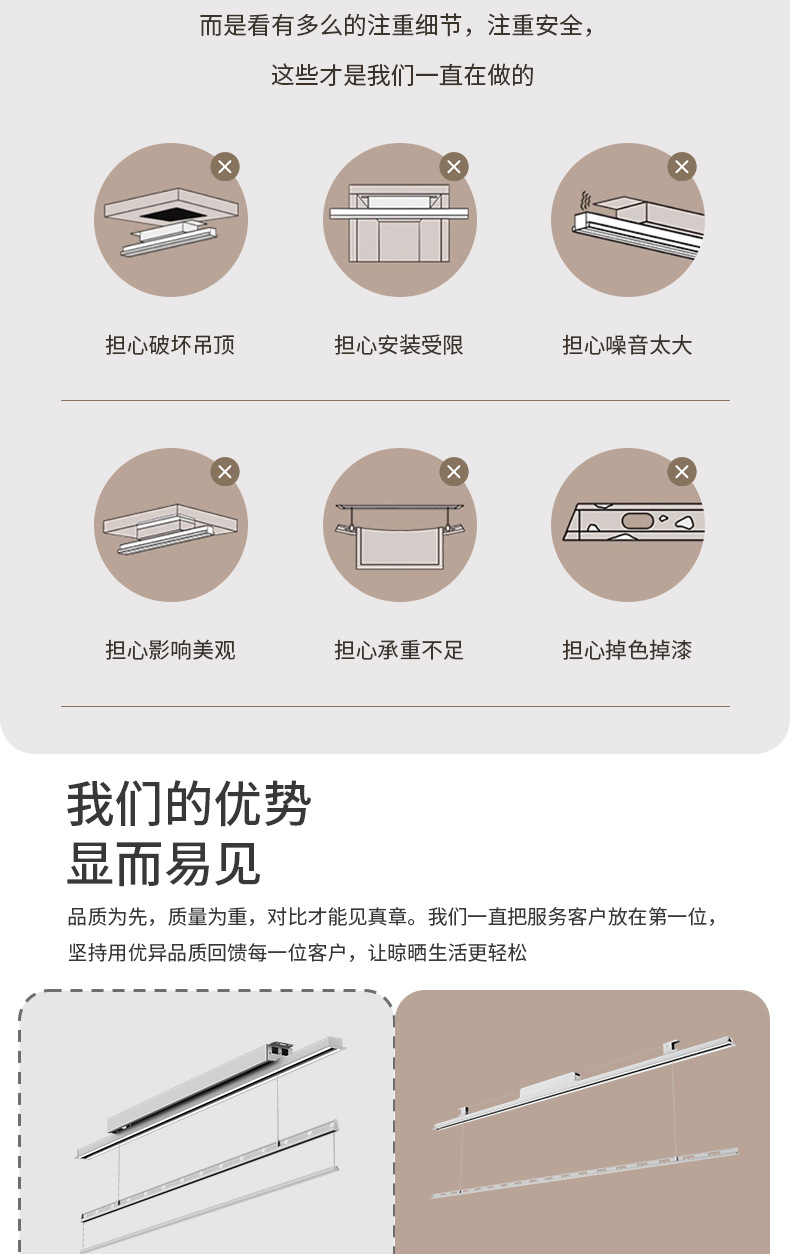 而是看有多么的注重细节，注重安全，

这些才是我们一直在做的

担心破坏吊顶

担心安装受限

担心噪音太大

担心影响美观

担心承重不足

担心掉色掉漆

我们的优势
显而易见

品质为先，质量为重，对比才能见真章。我们一直把服务客户放在第一位，坚持用优异品质回馈每一位客户，让晾晒生活更轻松