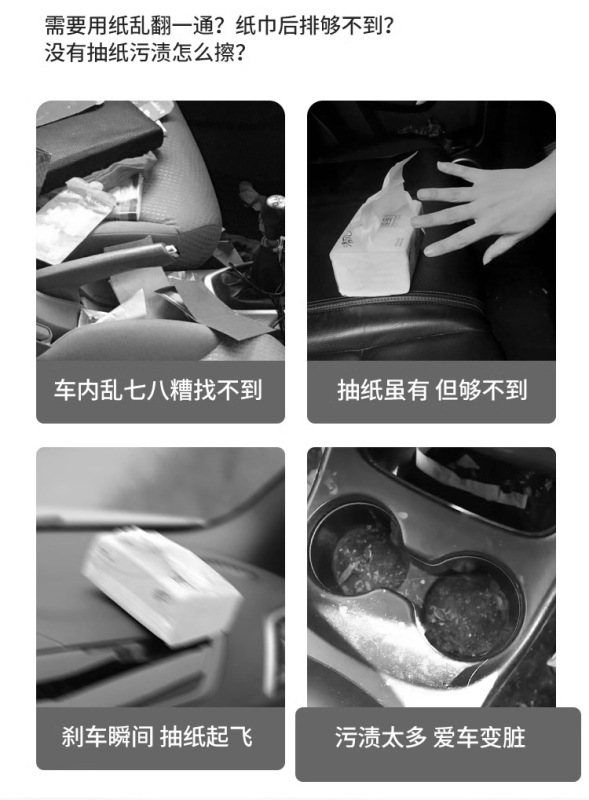 需要用纸乱翻一通？纸巾后排够不到？
没有抽纸污渍怎么擦？

车内乱七八糟找不到

抽纸虽有 但够不到

刹车瞬间 抽纸起飞

污渍太多 爱车变脏