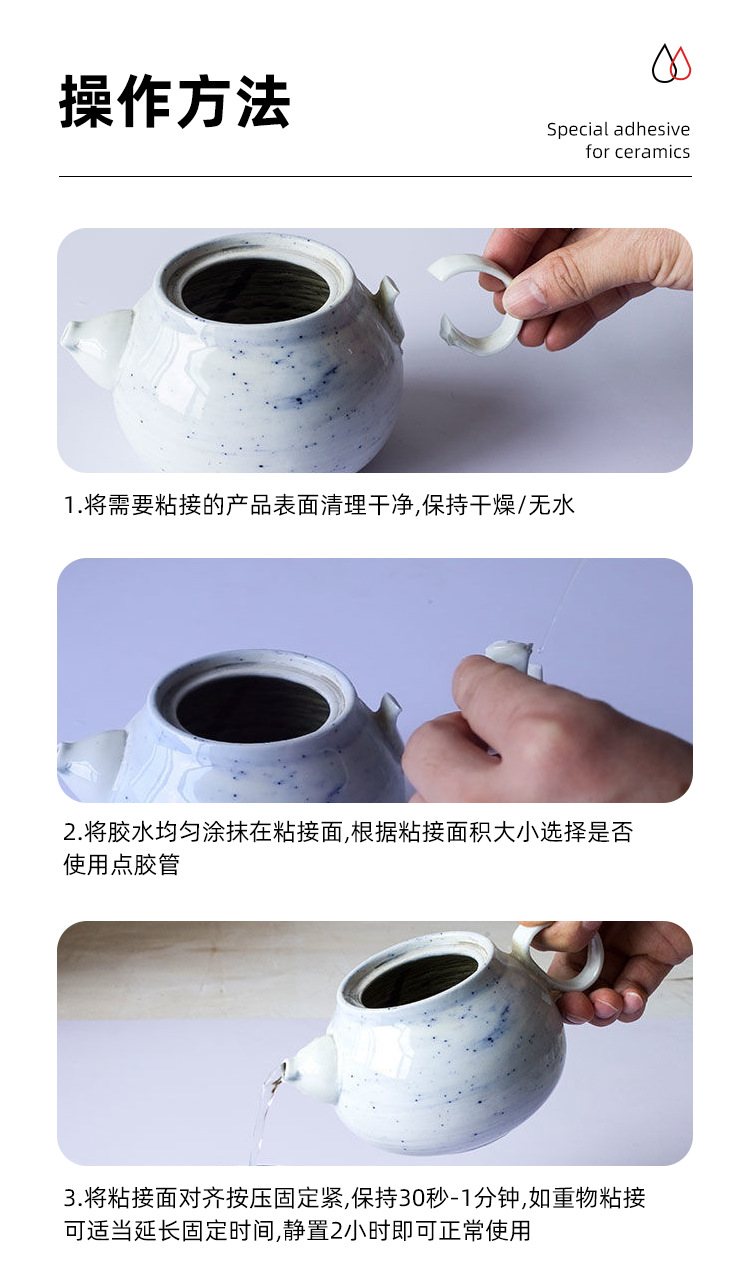 操作方法

Special adhesive for ceramics

1.将需要粘接的产品表面清理干净,保持干燥/无水

2.将胶水均匀涂抹在粘接面,根据粘接面积大小选择是否使用点胶管

3.将粘接面对齐按压固定紧,保持30秒-1分钟,如重物粘接可适当延长固定时间,静置2小时即可正常使用