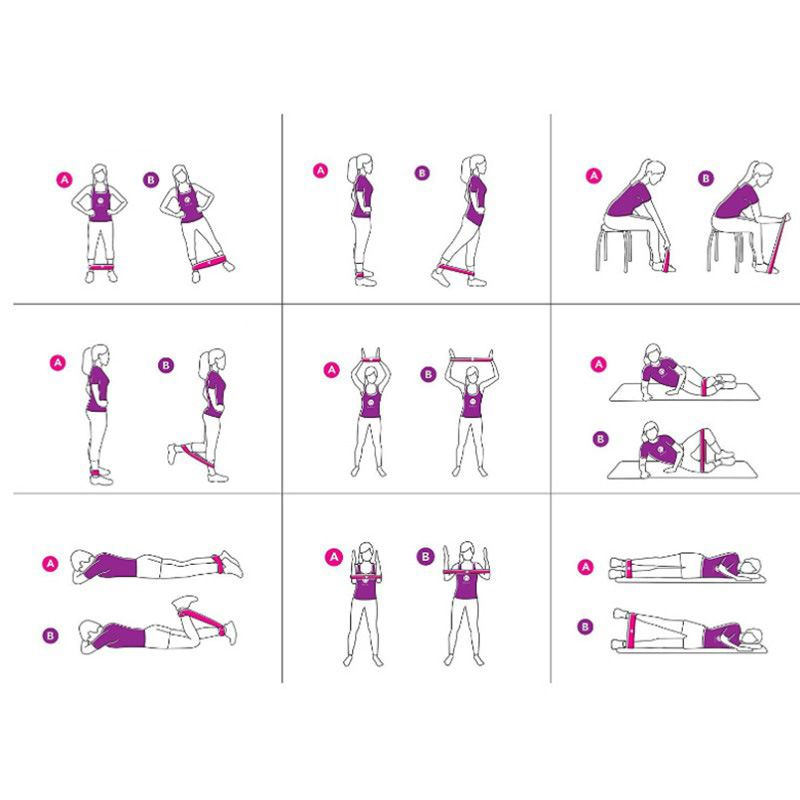 A B

A B

A B

A B

A B

A
B

A
B

A B

A
B