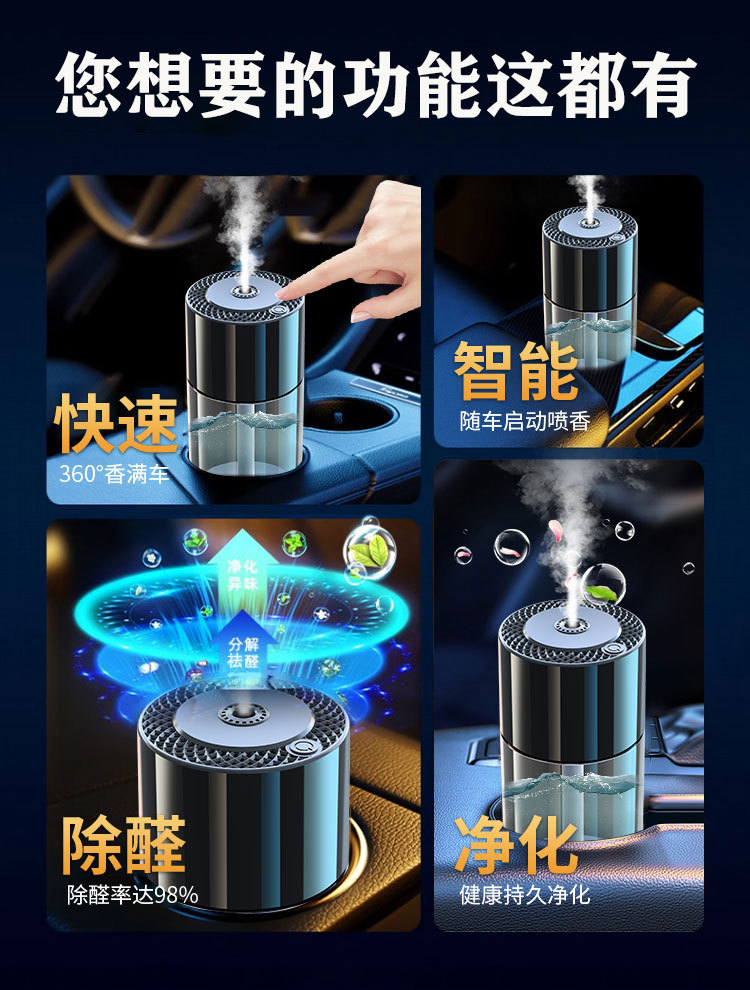 您想要的功能这都有

快速
360°香满车

智能
随车启动喷香

净化异味

分解祛醛

除醛
除醛率达98%

净化
健康持久净化