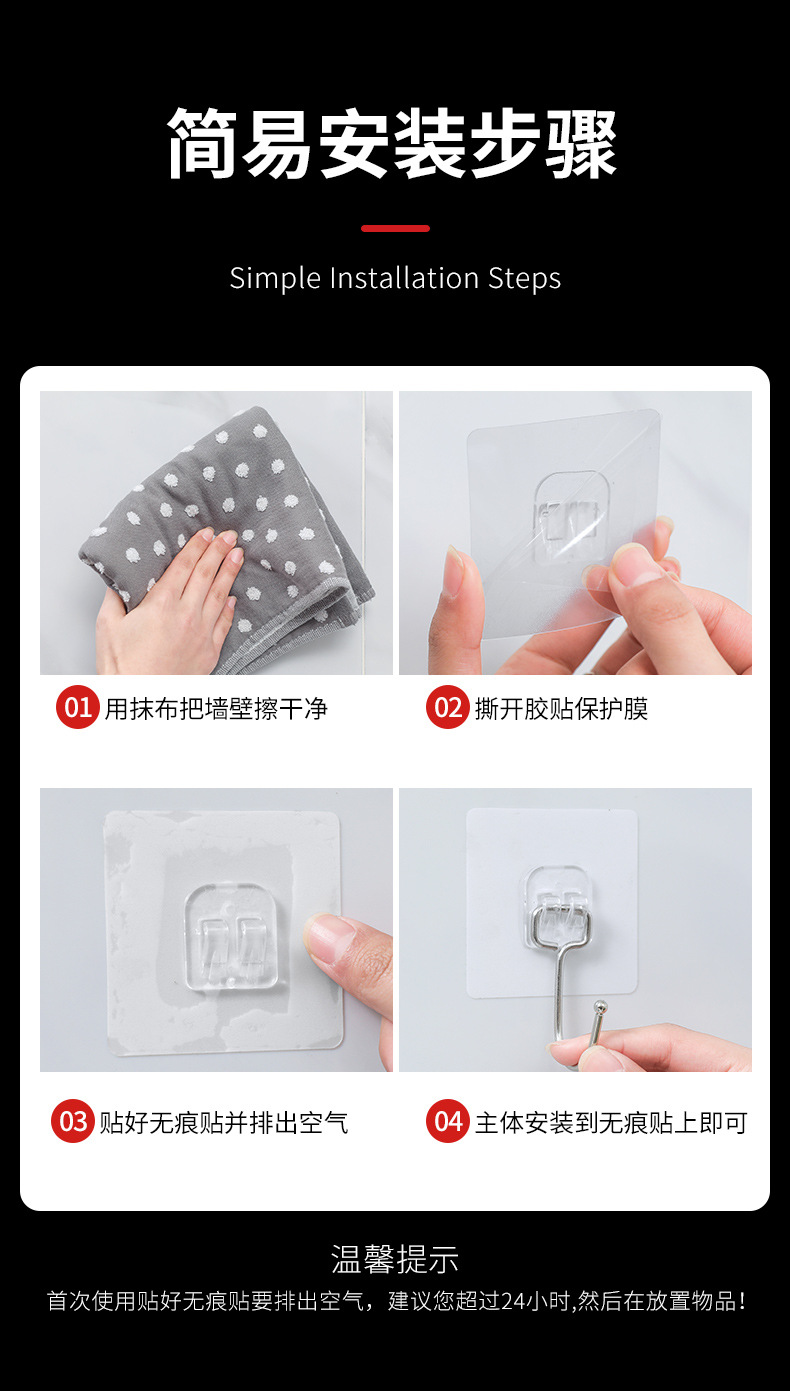 简易安装步骤

Simple Installation Steps

01 用抹布把墙壁擦干净

02 撕开胶贴保护膜

03 贴好无痕贴并排出空气

04 主体安装到无痕贴上即可

温馨提示

首次使用贴好无痕贴要排出空气，建议您超过24小时,然后在放置物品！