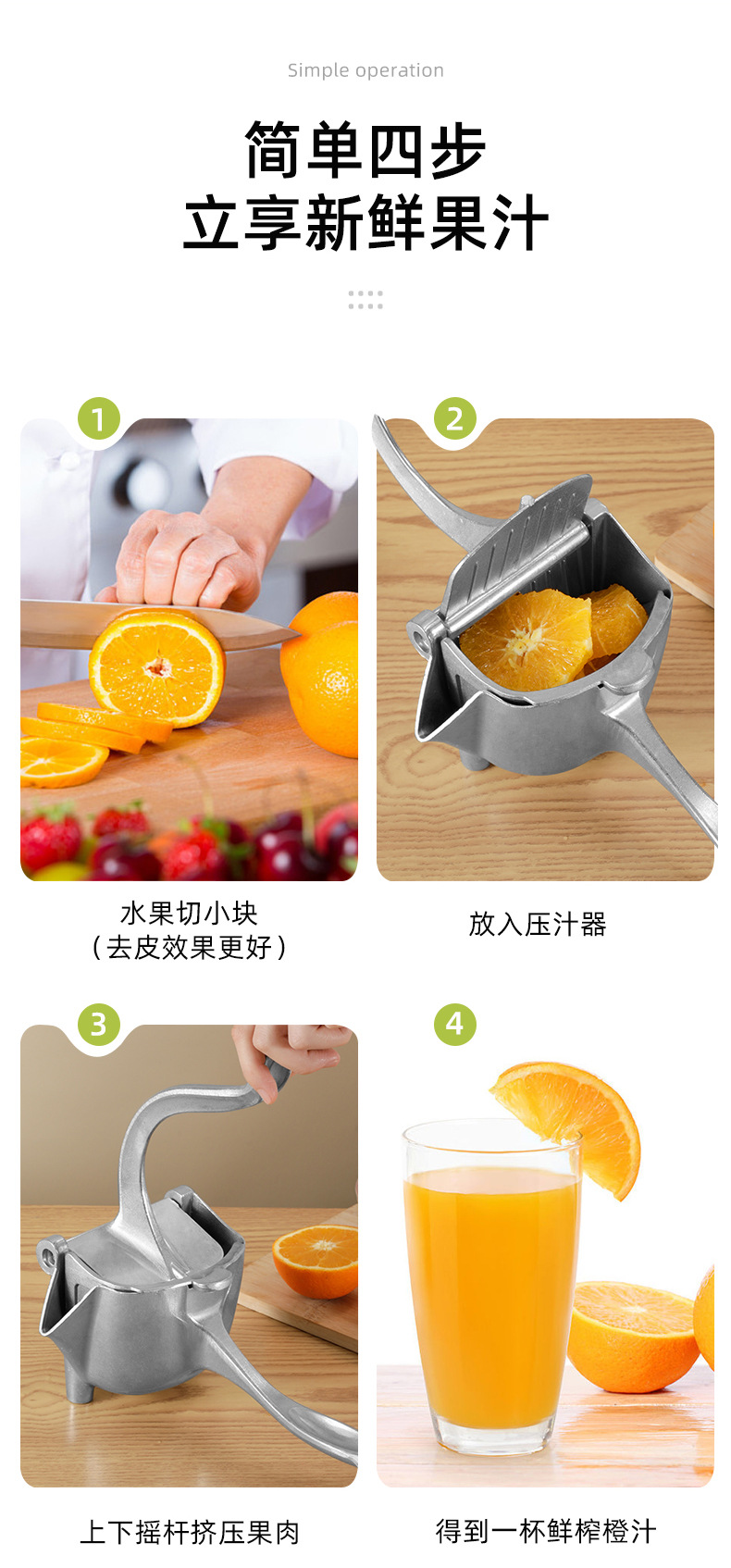 Simple operation

简单四步
立享新鲜果汁

1

水果切小块
（去皮效果更好）

2

放入压汁器

3

上下摇杆挤压果肉

4

得到一杯鲜榨橙汁