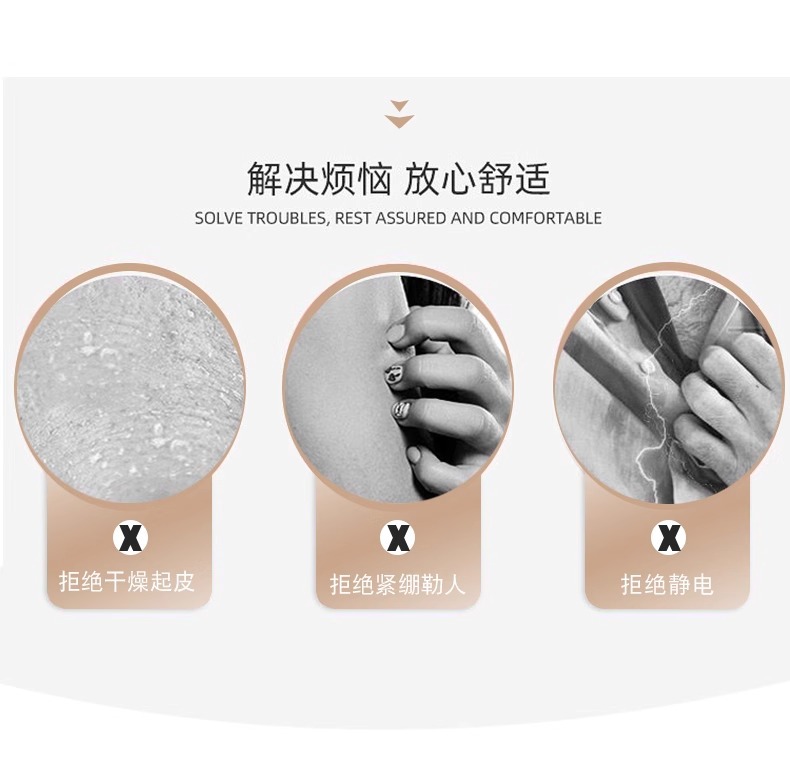 解决烦恼 放心舒适

SOLVE TROUBLES, REST ASSURED AND COMFORTABLE

X
拒绝干燥起皮

X
拒绝紧绷勒人

X
拒绝静电