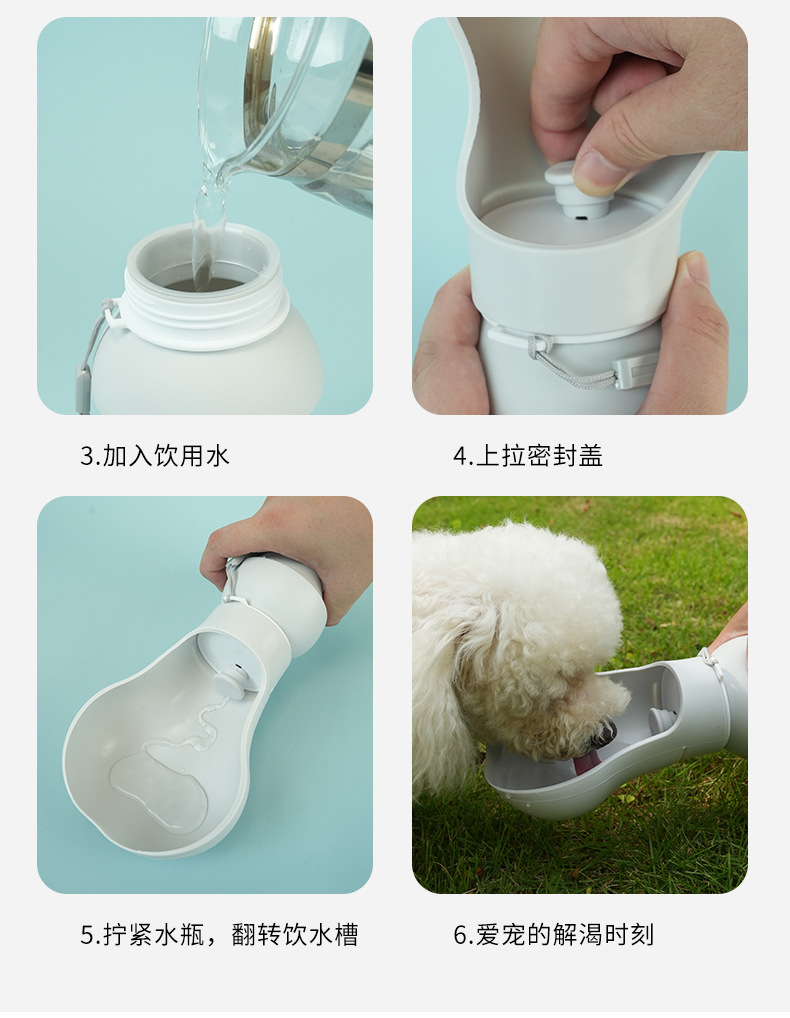 3.加入饮用水

4.上拉密封盖

5.拧紧水瓶，翻转饮水槽

6.爱宠的解渴时刻