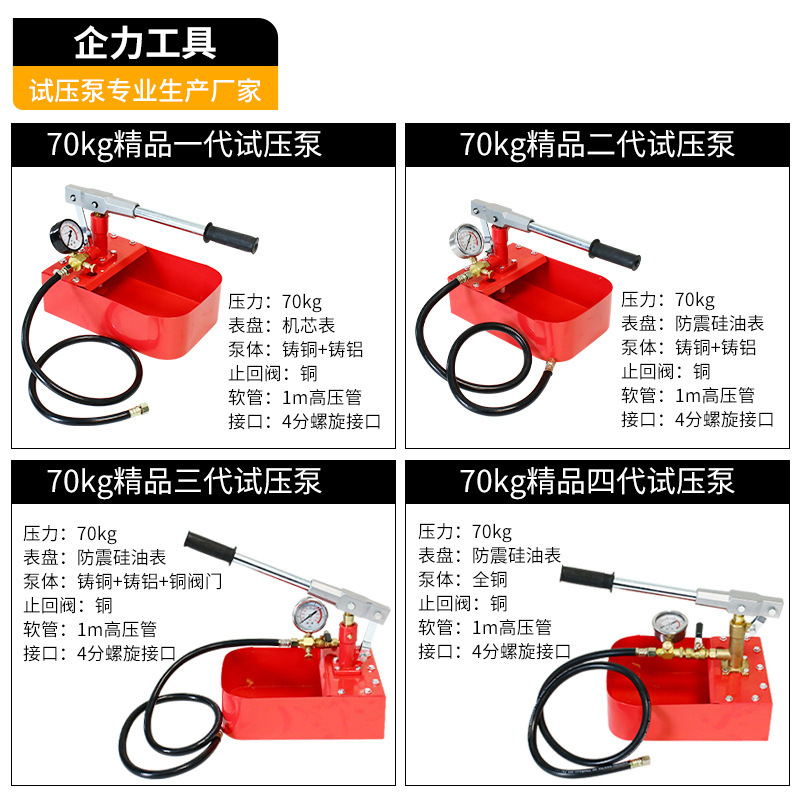 企力工具
试压泵专业生产厂家

70kg精品一代试压泵

压力：70kg
表盘：机芯表
泵体：铸铜+铸铝
止回阀：铜
软管：1m高压管
接口：4分螺旋接口

70kg精品二代试压泵

压力：70kg
表盘：防震硅油表
泵体：铸铜+铸铝
止回阀：铜
软管：1m高压管
接口：4分螺旋接口

70kg精品三代试压泵

压力：70kg
表盘：防震硅油表
泵体：铸铜+铸铝+铜阀门
止回阀：铜
软管：1m高压管
接口：4分螺旋接口

70kg精品四代试压泵

压力：70kg
表盘：防震硅油表
泵体：全铜
止回阀：铜
软管：1m高压管
接口：4分螺旋接口