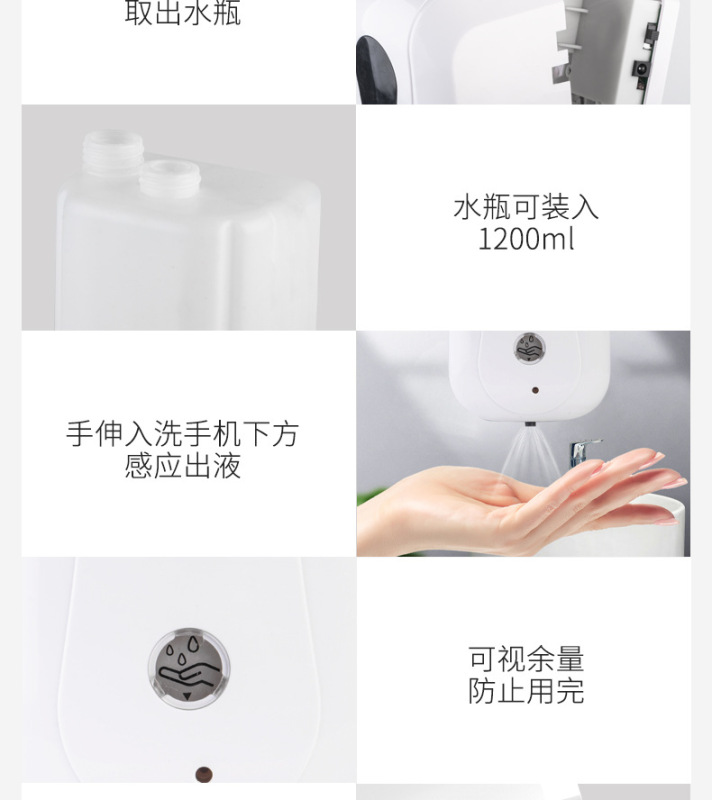 取出水瓶

水瓶可装入
1200ml

手伸入洗手机下方
感应出液

可视余量
防止用完