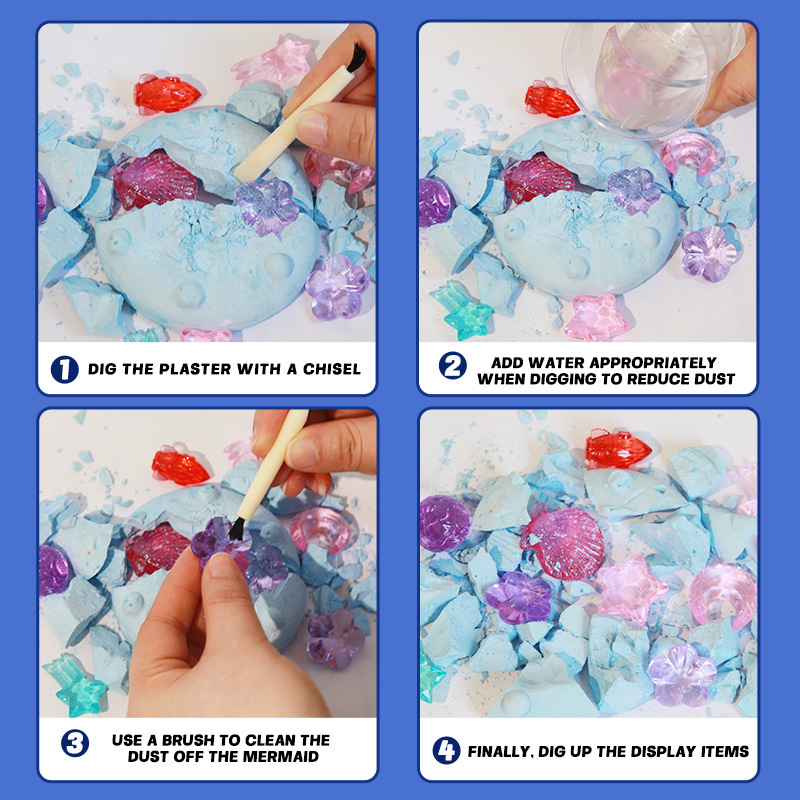 1 DIG THE PLASTER WITH A CHISEL

2 ADD WATER APPROPRIATELY WHEN DIGGING TO REDUCE DUST

3 USE A BRUSH TO CLEAN THE DUST OFF THE MERMAID

4 FINALLY, DIG UP THE DISPLAY ITEMS