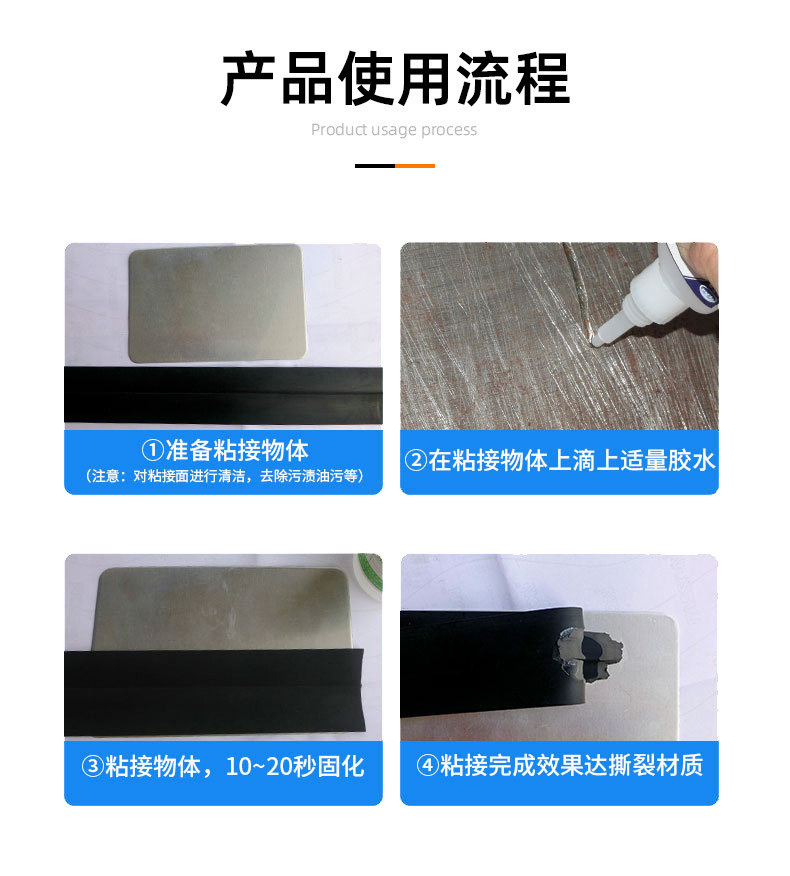 产品使用流程

Product usage process

①准备粘接物体
（注意：对粘接面进行清洁，去除污渍油污等）

②在粘接物体上滴上适量胶水

③粘接物体，10~20秒固化

④粘接完成效果达撕裂材质