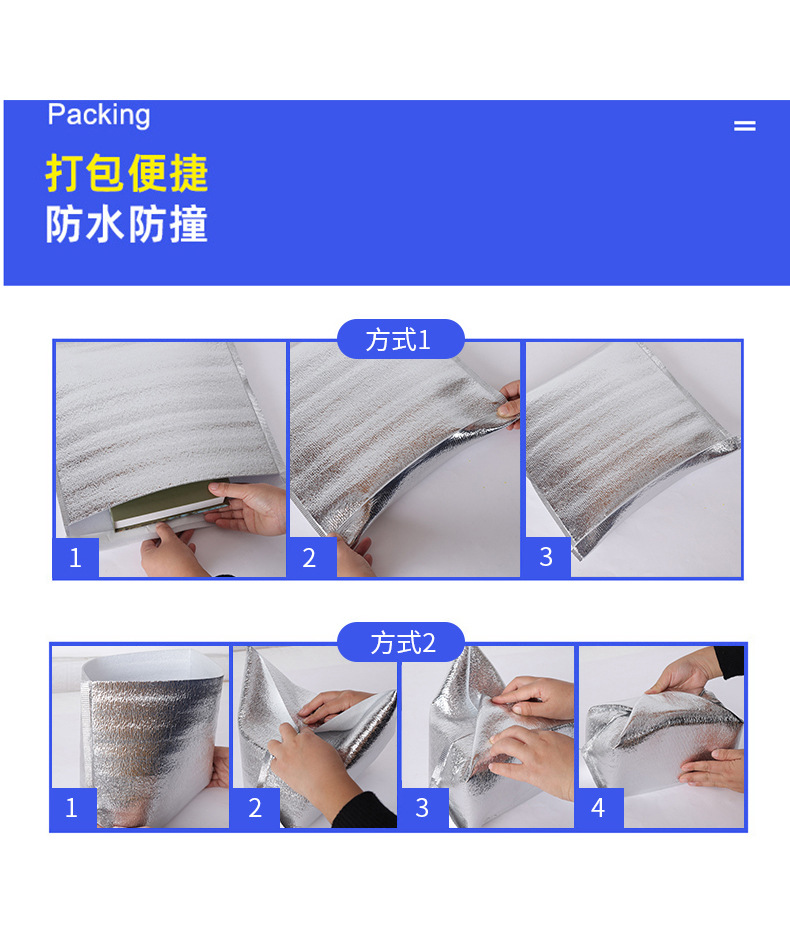 Packing
打包便捷
防水防撞

方式1
1
2
3

方式2
1
2
3
4