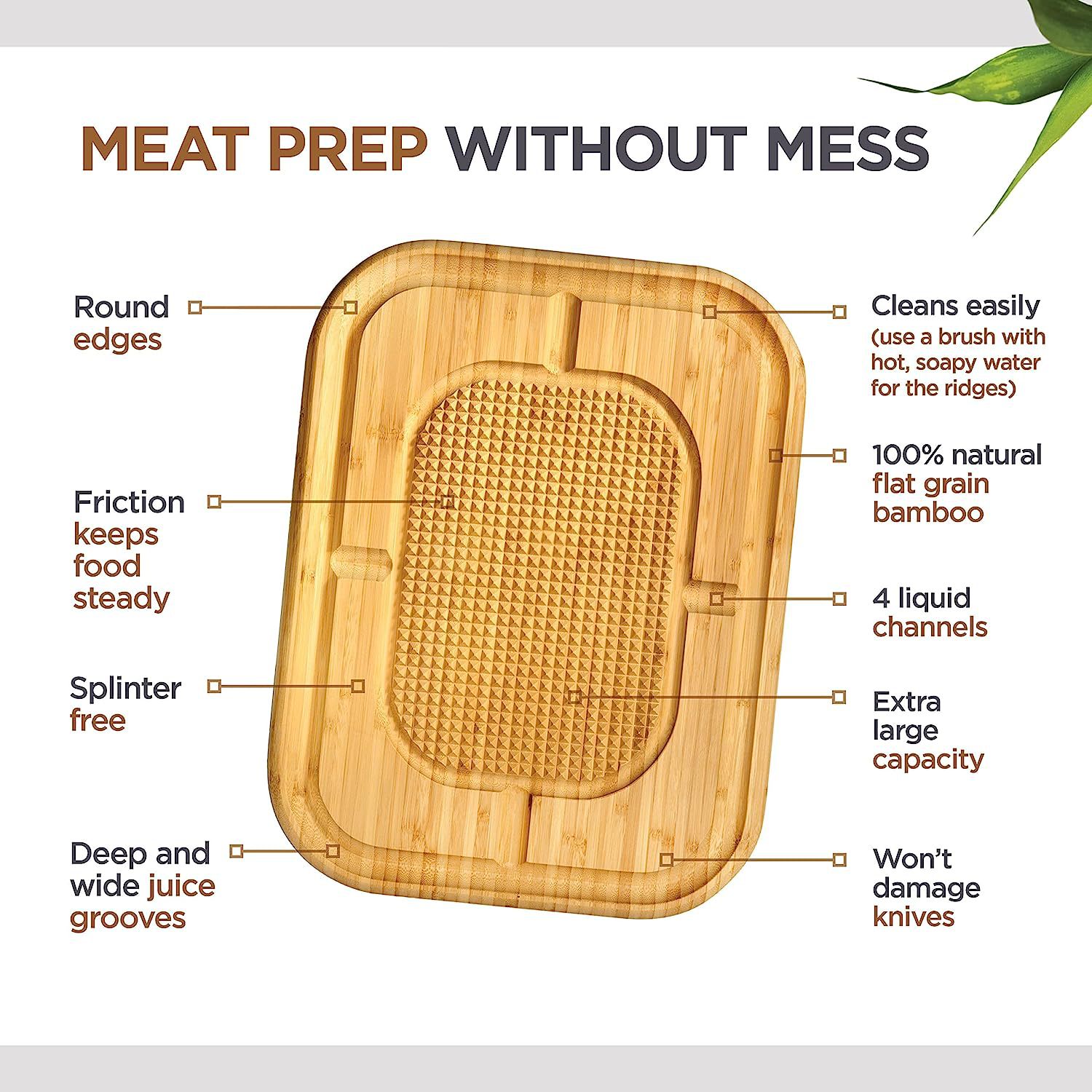 MEAT PREP WITHOUT MESS

Round edges

Friction keeps food steady

Splinter free

Deep and wide juice grooves

Cleans easily (use a brush with hot, soapy water for the ridges)

100% natural flat grain bamboo

4 liquid channels

Extra large capacity

Won't damage knives