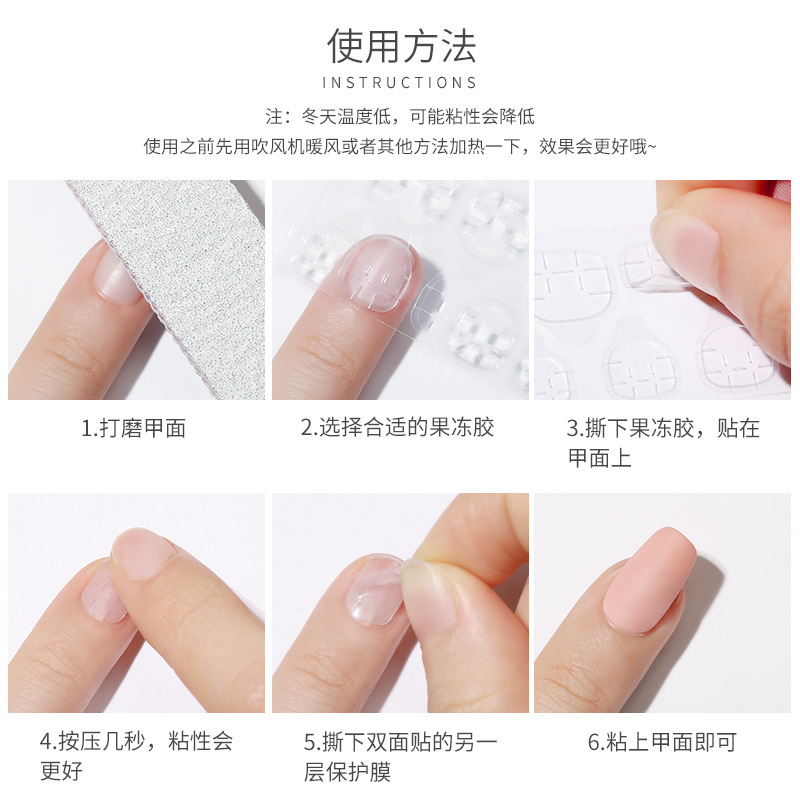 使用方法
INSTRUCTIONS

注：冬天温度低，可能粘性会降低
使用之前先用吹风机暖风或者其他方法加热一下，效果会更好哦~

1.打磨甲面

2.选择合适的果冻胶

3.撕下果冻胶，贴在甲面上

4.按压几秒，粘性会更好

5.撕下双面贴的另一层保护膜

6.粘上甲面即可