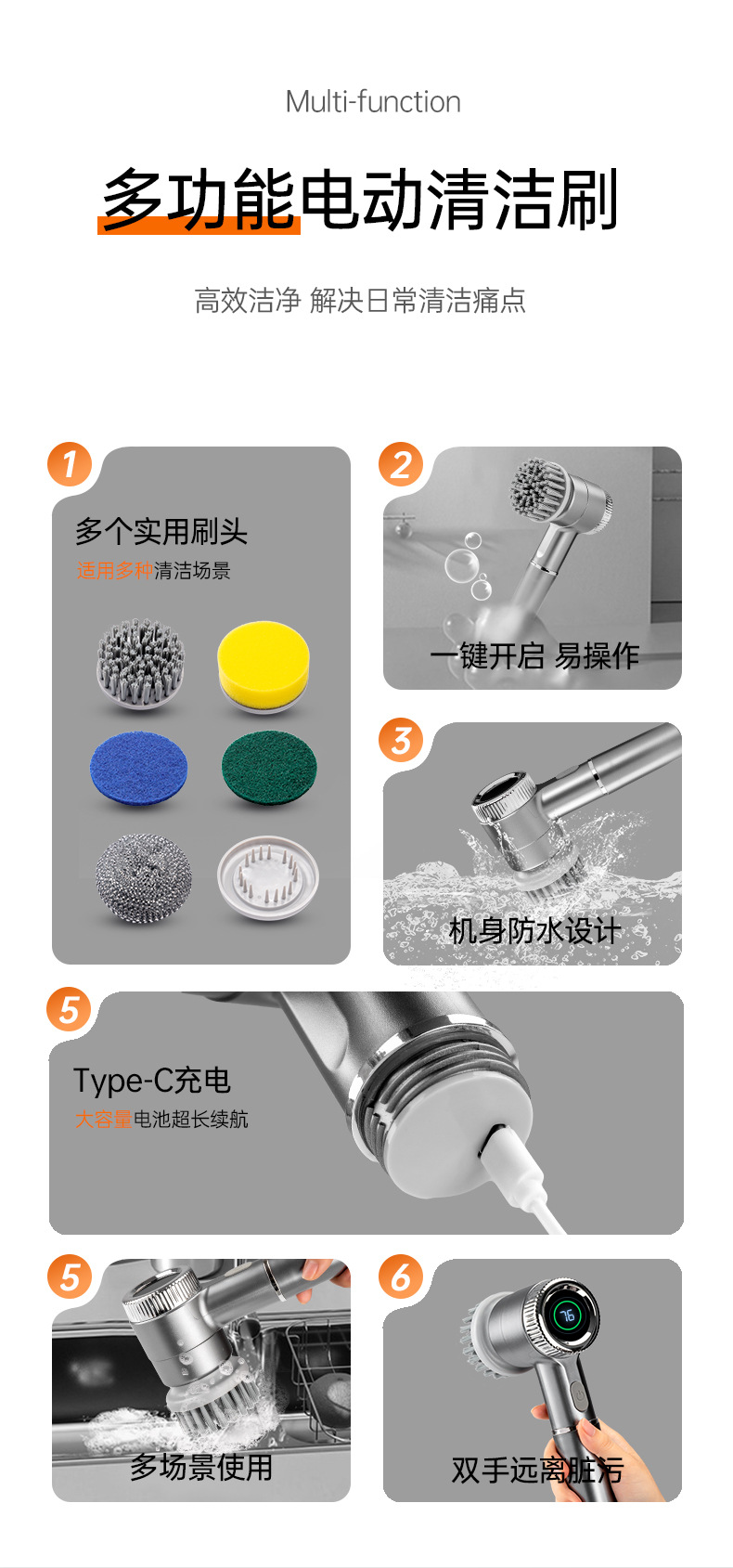 Multi-function

多功能电动清洁刷

高效洁净 解决日常清洁痛点

1

多个实用刷头

适用多种清洁场景

2

一键开启 易操作

3

机身防水设计

5

Type-C充电

大容量电池超长续航

5

多场景使用

6

76

双手远离脏污