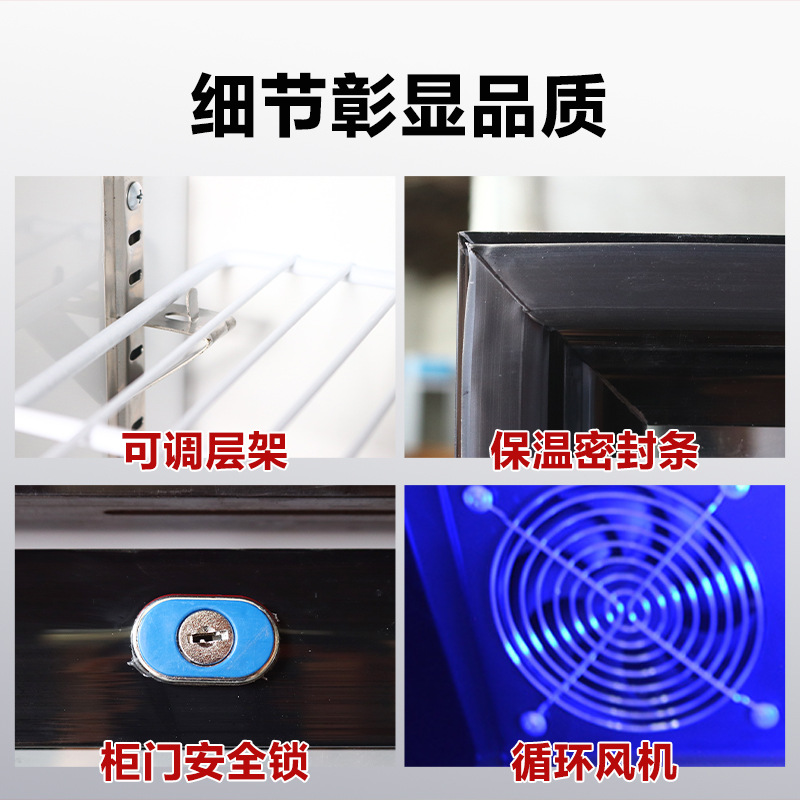 细节彰显品质

可调层架

保温密封条

柜门安全锁

循环风机