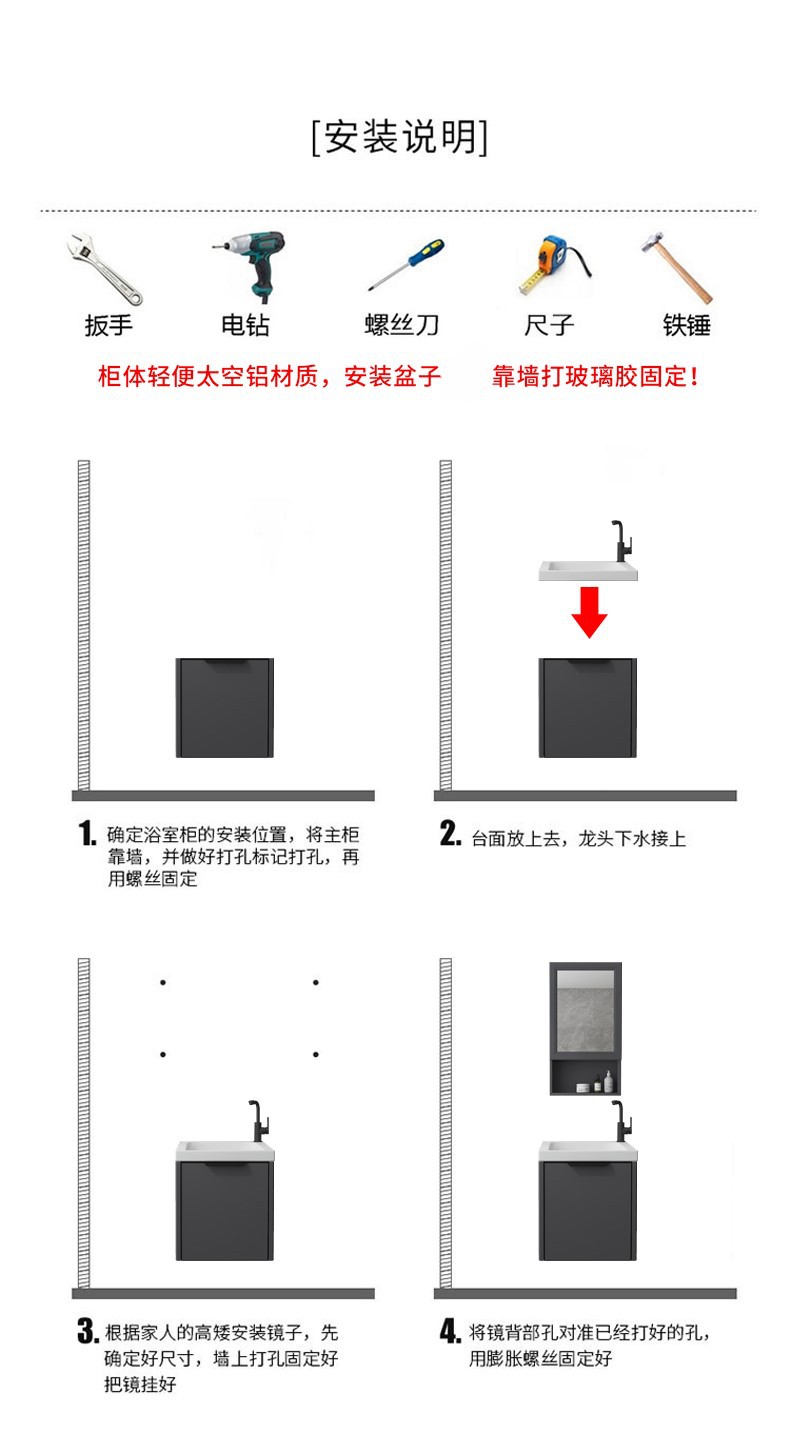 [安装说明]

扳手 电钻 螺丝刀 尺子 铁锤

柜体轻便太空铝材质，安装盆子 靠墙打玻璃胶固定！

1. 确定浴室柜的安装位置，将主柜靠墙，并做好打孔标记打孔，再用螺丝固定

2. 台面放上去，龙头下水接上

3. 根据家人的高矮安装镜子，先确定好尺寸，墙上打孔固定好把镜挂好

4. 将镜背部孔对准已经打好的孔，用膨胀螺丝固定好