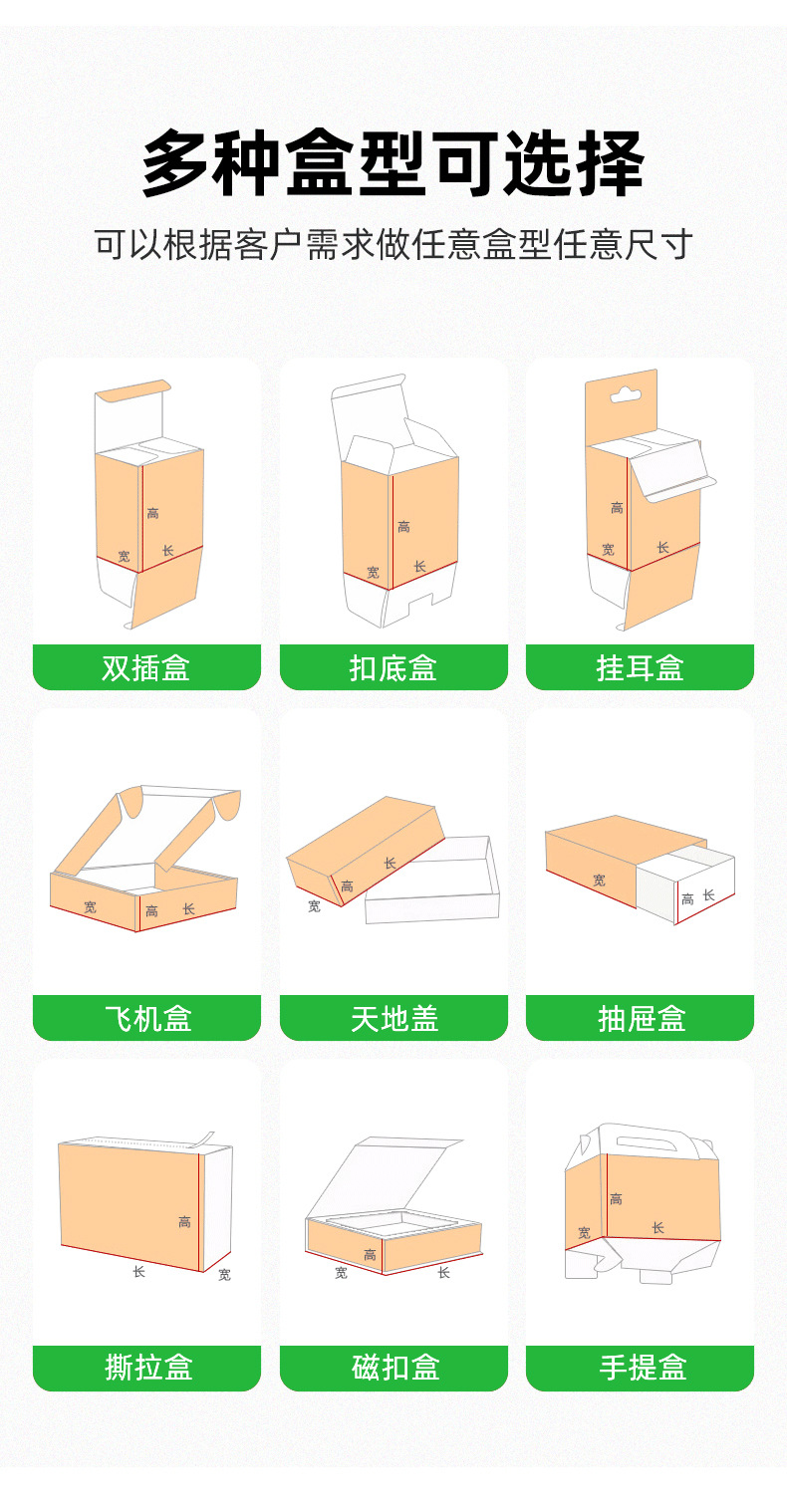 多种盒型可选择

可以根据客户需求做任意盒型任意尺寸

高
宽
长
双插盒

高
宽
长
扣底盒

高
宽
长
挂耳盒

宽
高
长
飞机盒

长
高
宽
天地盖

宽
高
长
抽屉盒

高
长
宽
撕拉盒

高
宽
长
磁扣盒

高
宽
长
手提盒