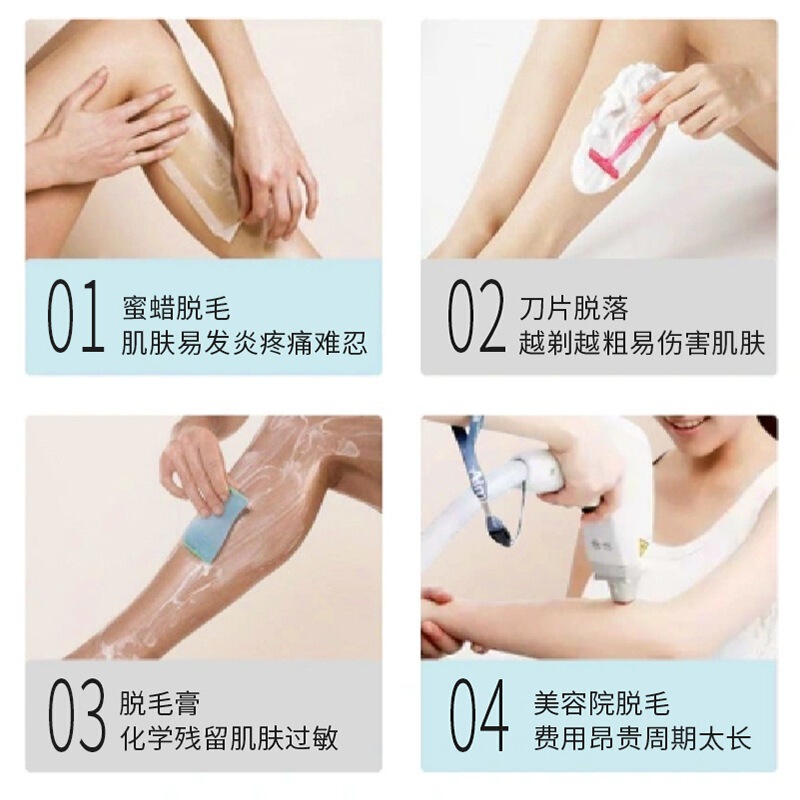 01 蜜蜡脱毛
肌肤易发炎疼痛难忍

02 刀片脱落
越剃越粗易伤害肌肤

03 脱毛膏
化学残留肌肤过敏

04 美容院脱毛
费用昂贵周期太长