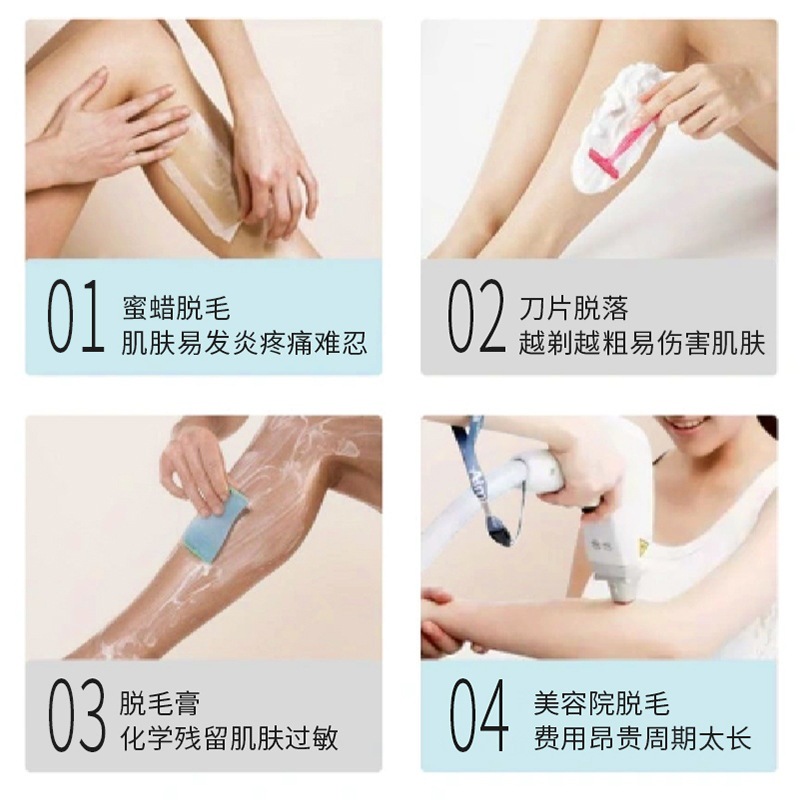 01 蜜蜡脱毛
肌肤易发炎疼痛难忍

02 刀片脱落
越剃越粗易伤害肌肤

03 脱毛膏
化学残留肌肤过敏

04 美容院脱毛
费用昂贵周期太长