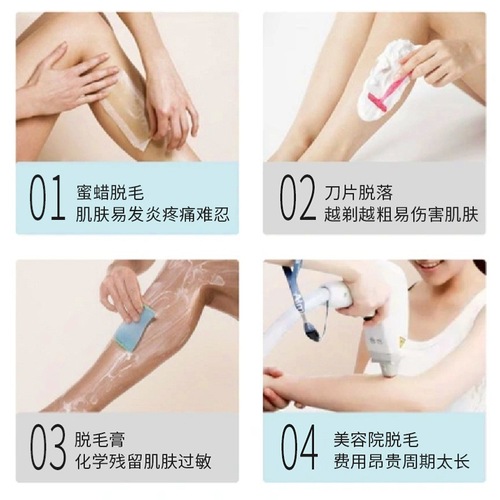 01
蜜蜡脱毛
肌肤易发炎疼痛难忍

02
刀片脱落
越剃越粗易伤害肌肤

03
脱毛膏
化学残留肌肤过敏

04
美容院脱毛
费用昂贵周期太长